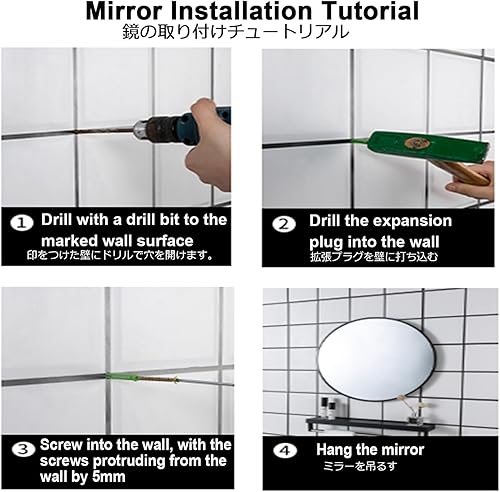 Mirror Installation Tutorial
鏡の取り付けチュートリアル

1 Drill with a drill bit to the marked wall surface
印をつけた壁にドリルで穴を開けます。

2 Drill the expansion plug into the wall
拡張プラグを壁に打ち込む

3 Screw into the wall, with the screws protruding from the wall by 5mm

4 Hang the mirror
ミラーを吊るす