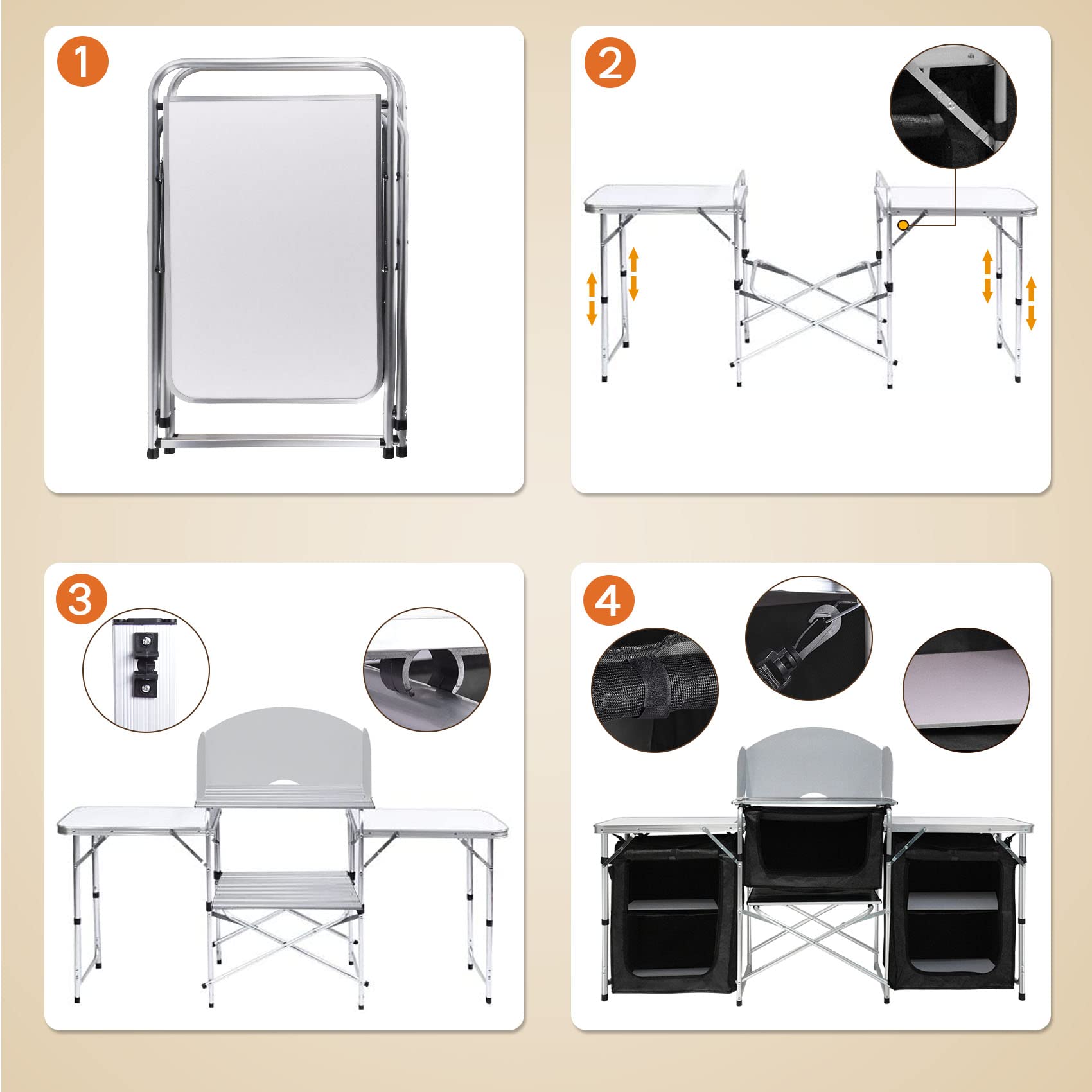 1

2

3

4