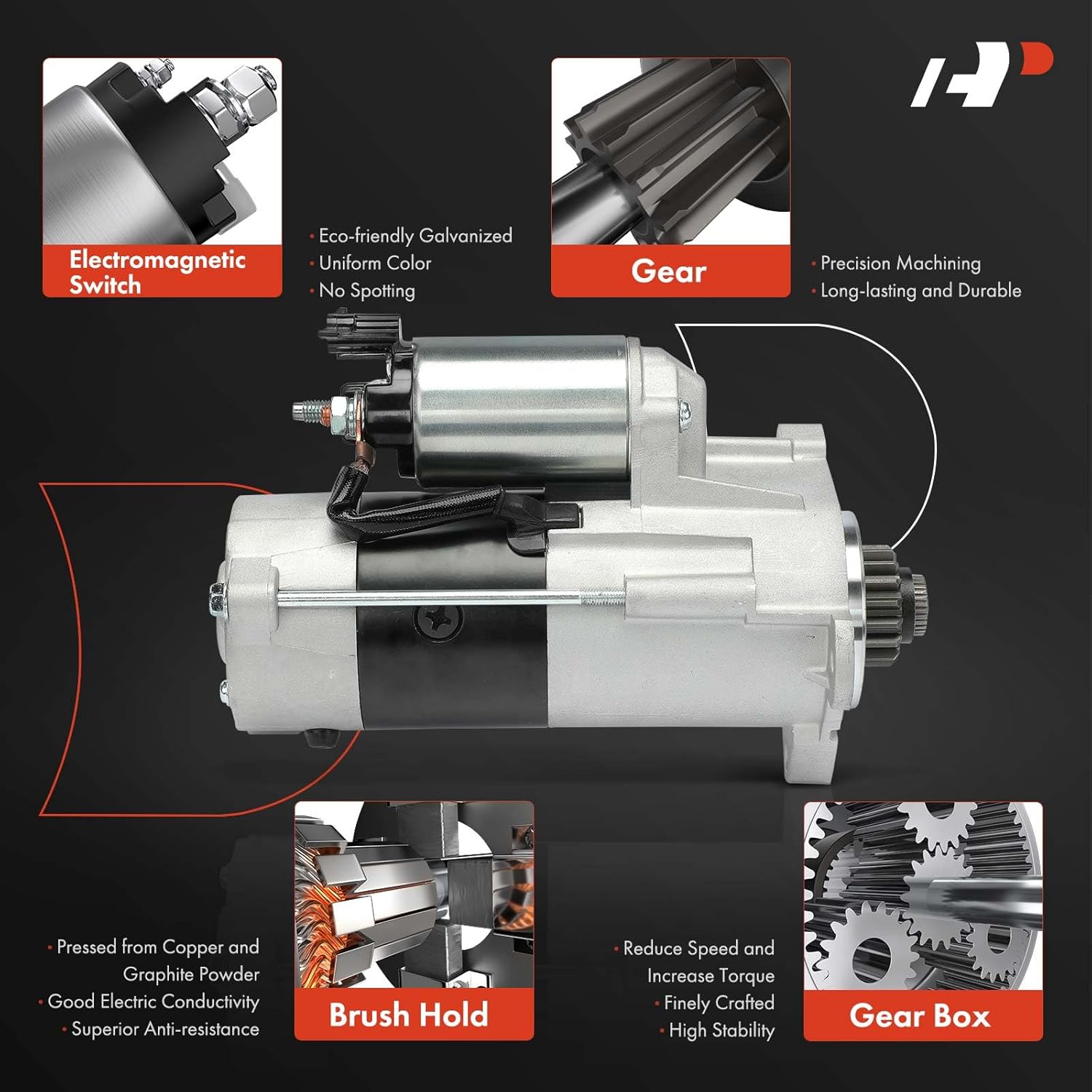 Electromagnetic Switch

· Eco-friendly Galvanized
· Uniform Color
· No Spotting

Gear

· Precision Machining
· Long-lasting and Durable

· Pressed from Copper and Graphite Powder
· Good Electric Conductivity
· Superior Anti-resistance

Brush Hold

· Reduce Speed and Increase Torque
· Finely Crafted
· High Stability

Gear Box