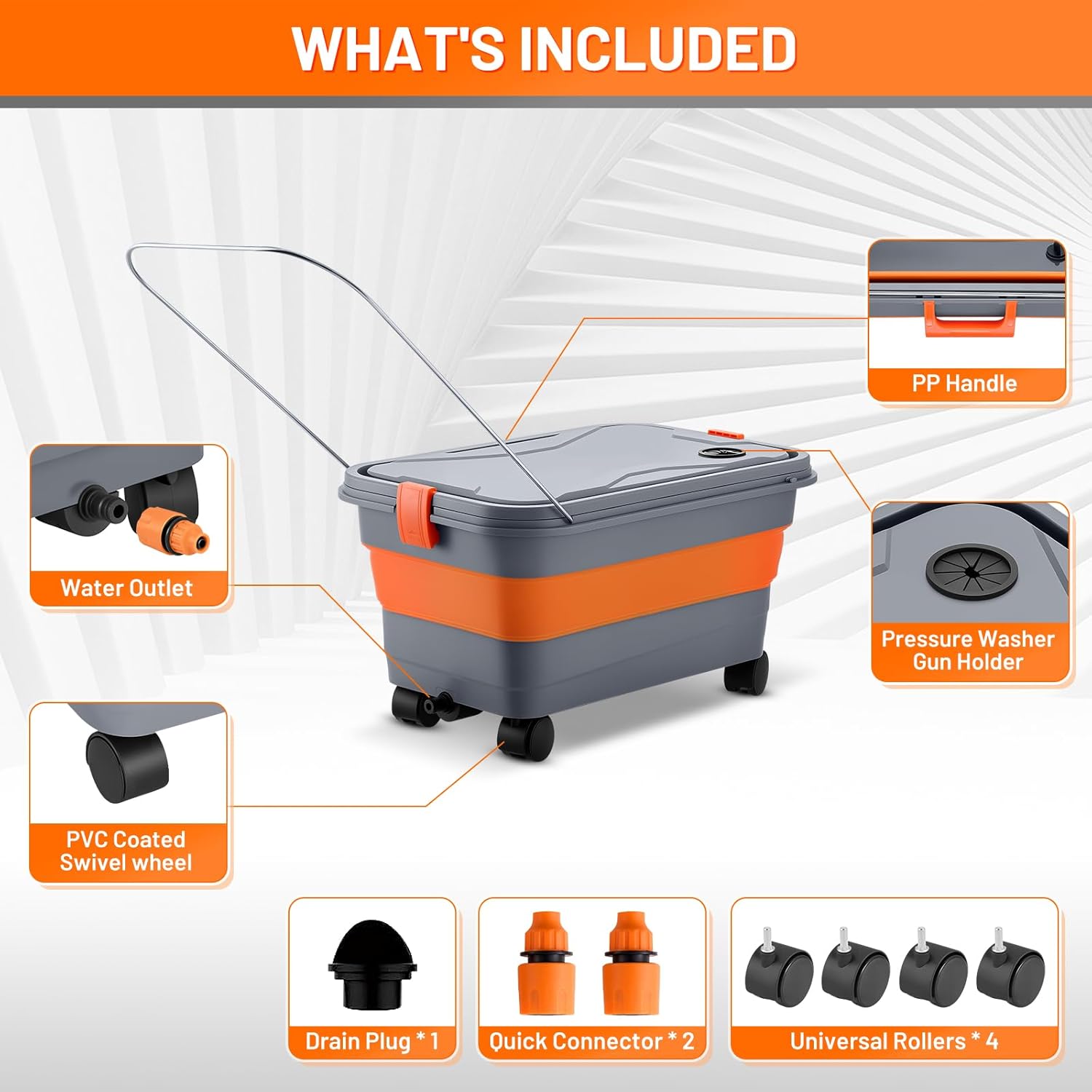 WHAT'S INCLUDED

PP Handle

Water Outlet

Pressure Washer Gun Holder

PVC Coated Swivel wheel

Drain Plug * 1

Quick Connector * 2

Universal Rollers * 4