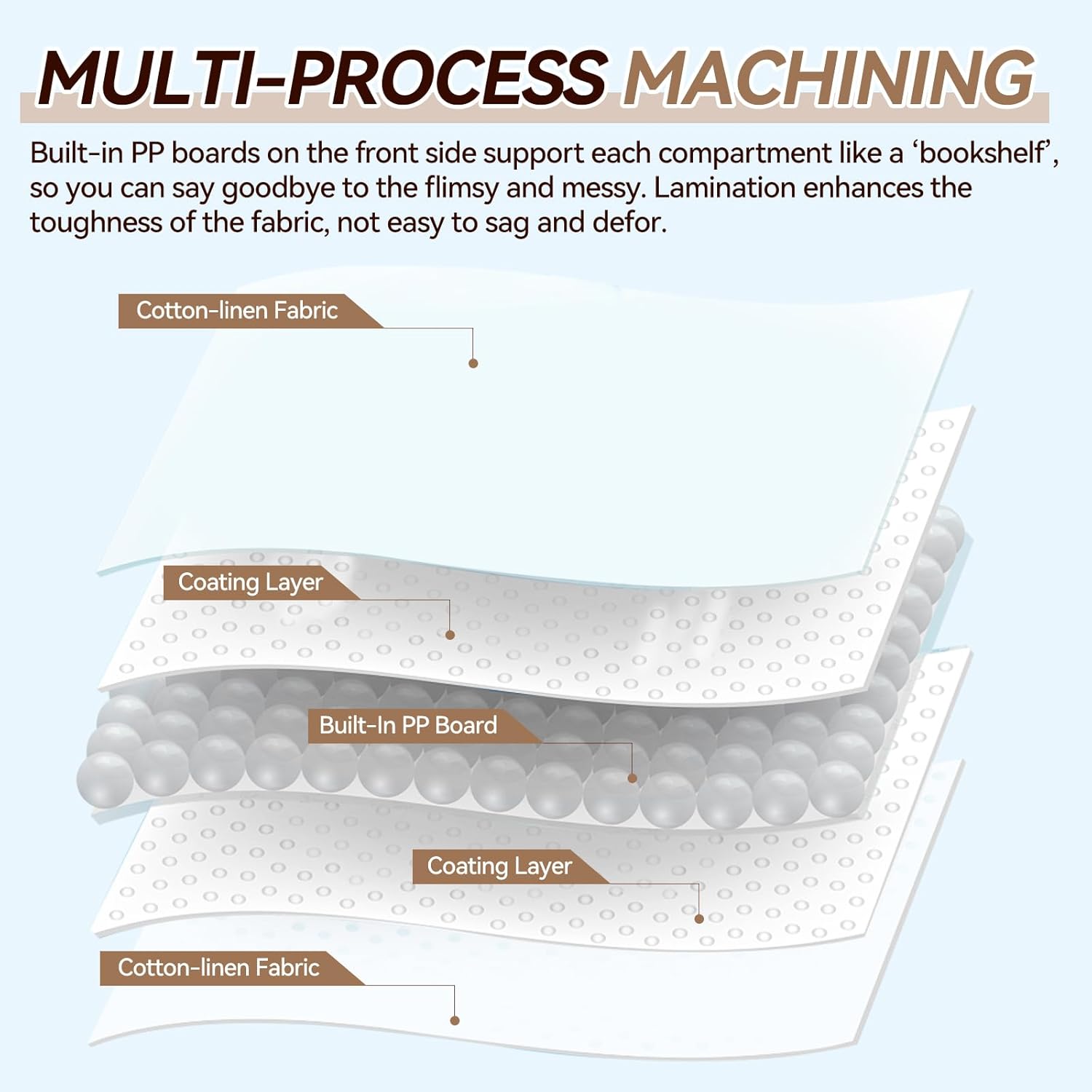 MULTI-PROCESS MACHINING

Built-in PP boards on the front side support each compartment like a ‘bookshelf’, so you can say goodbye to the flimsy and messy. Lamination enhances the toughness of the fabric, not easy to sag and defor.

Cotton-linen Fabric

Coating Layer

Built-In PP Board

Coating Layer

Cotton-linen Fabric