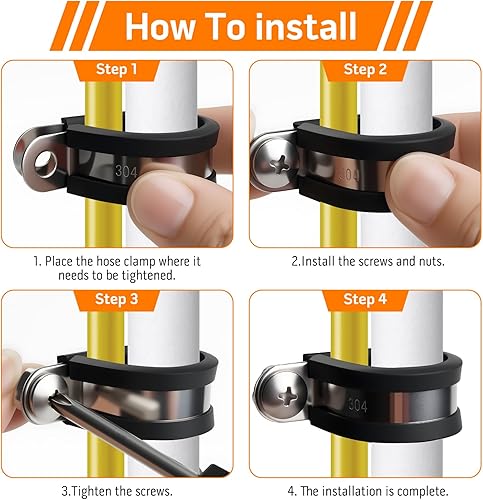 How To install

Step 1

304

1. Place the hose clamp where it needs to be tightened.

Step 2

304

2.Install the screws and nuts.

Step 3

3.Tighten the screws.

Step 4

304

4. The installation is complete.