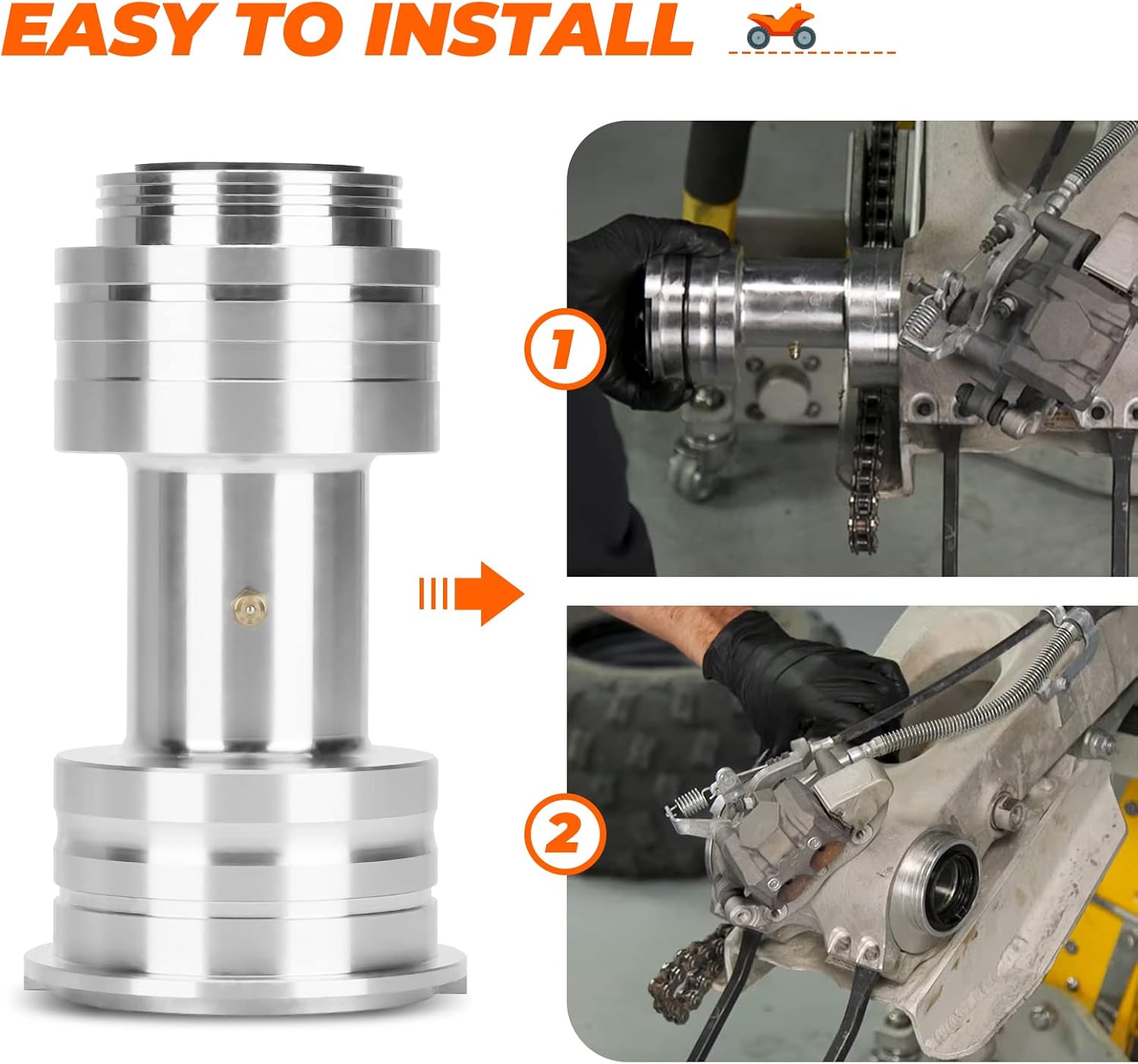 EASY TO INSTALL

1

2