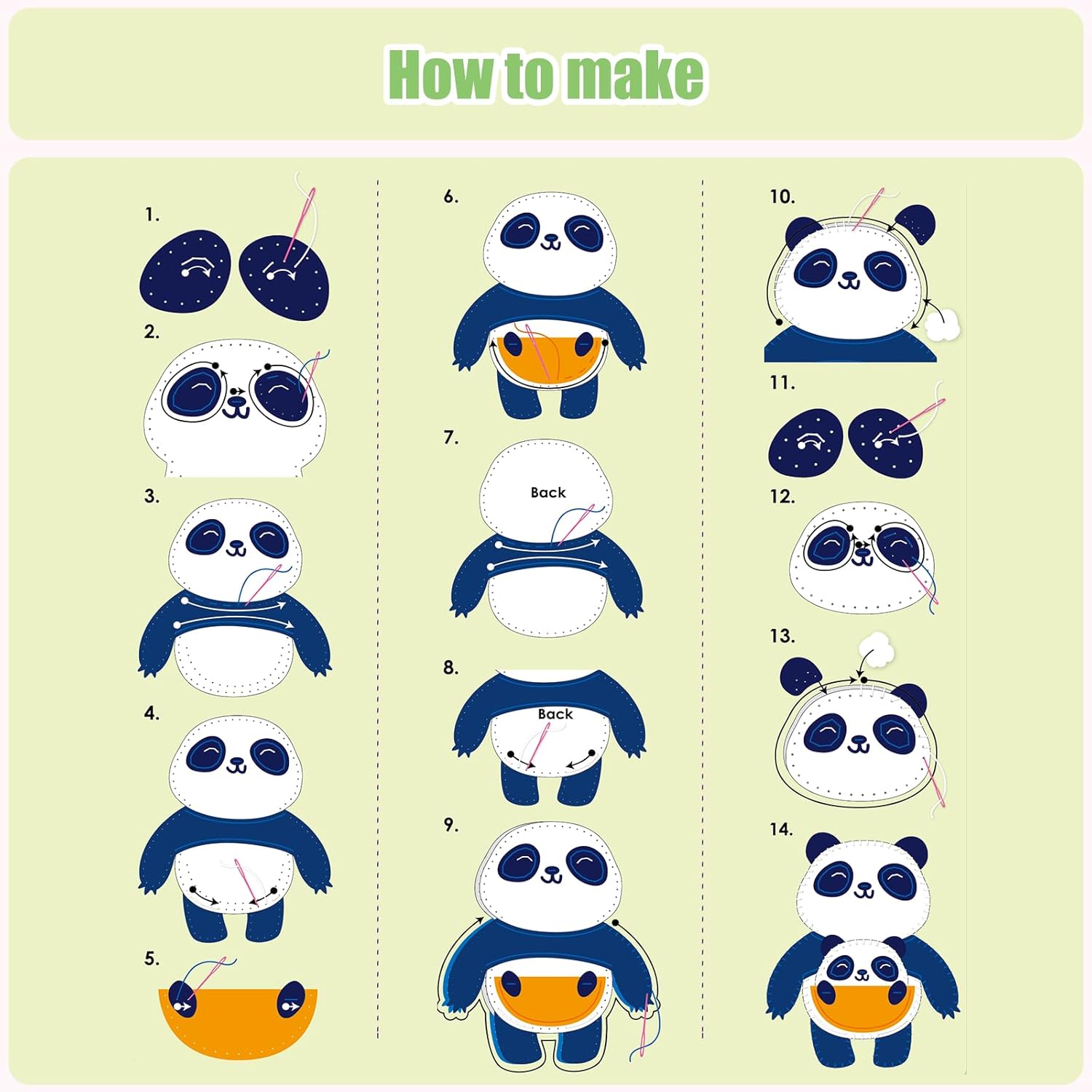 How to make

1.

2.

3.

4.

5.

6.

7.

Back

8.

Back

9.

10.

11.

12.

13.

14.