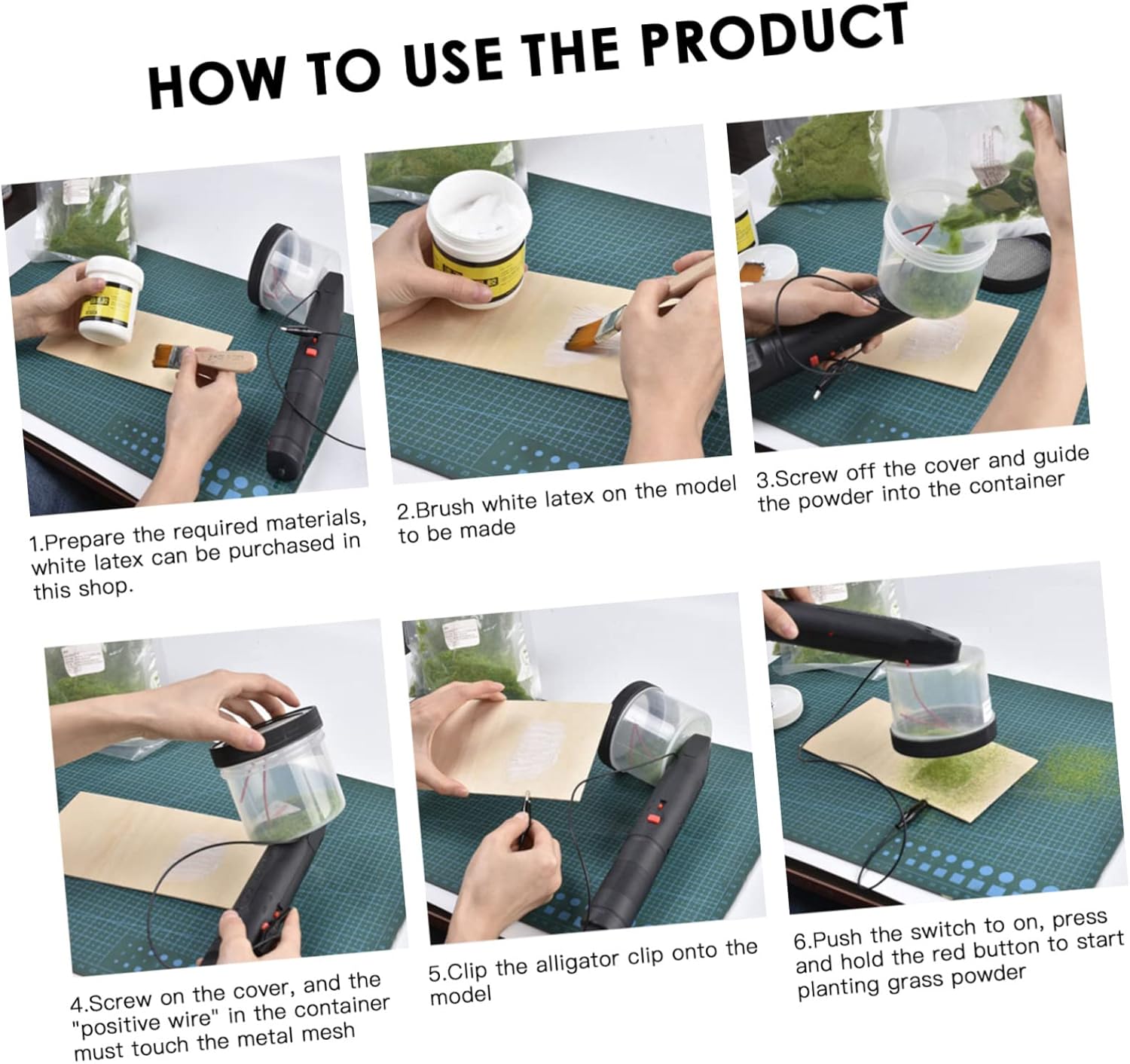 HOW TO USE THE PRODUCT

1.Prepare the required materials, white latex can be purchased in this shop.

2.Brush white latex on the model to be made

3.Screw off the cover and guide the powder into the container

4.Screw on the cover, and the "positive wire" in the container must touch the metal mesh

5.Clip the alligator clip onto the model

6.Push the switch to on, press and hold the red button to start planting grass powder