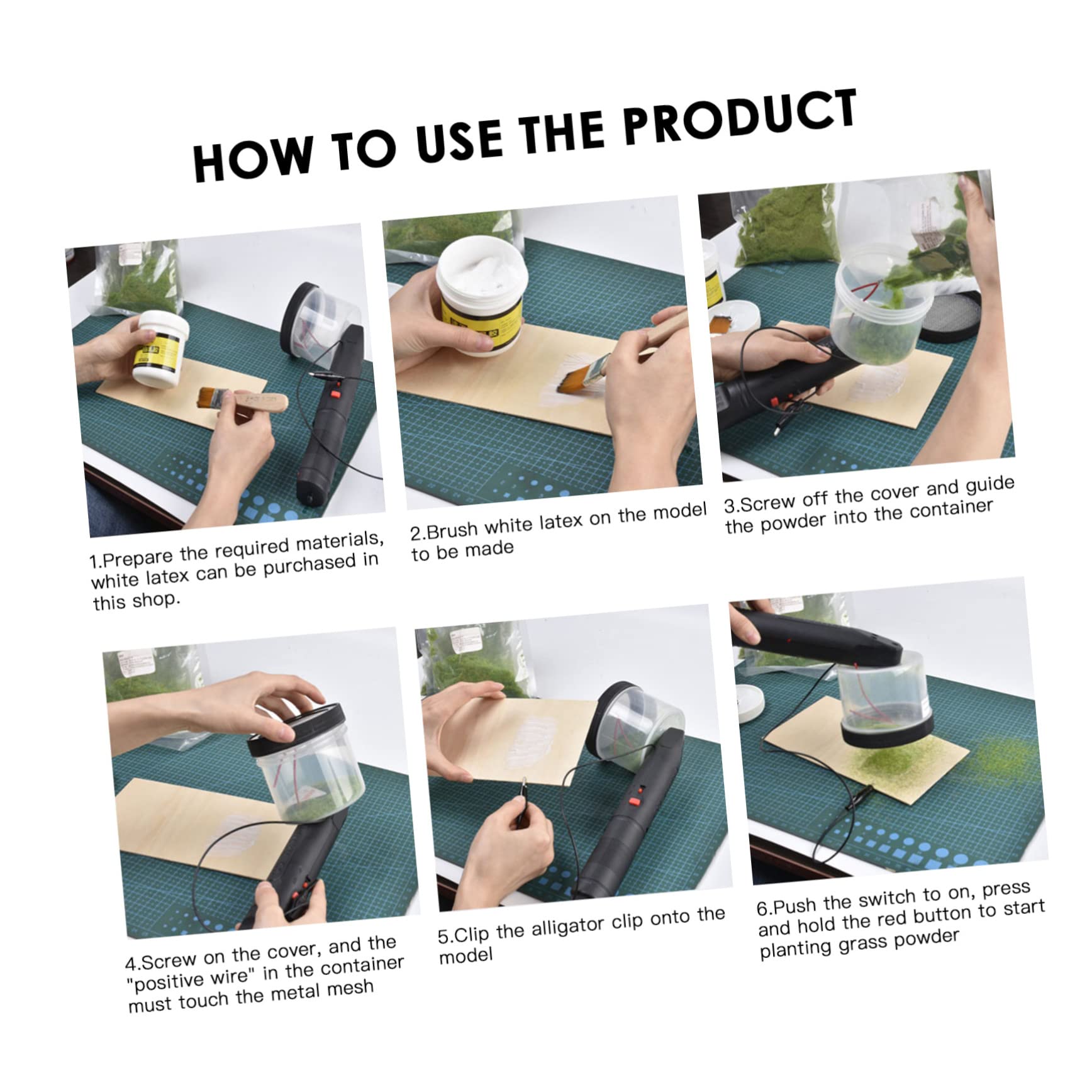 HOW TO USE THE PRODUCT

1.Prepare the required materials, white latex can be purchased in this shop.

2.Brush white latex on the model to be made

3.Screw off the cover and guide the powder into the container

4.Screw on the cover, and the "positive wire" in the container must touch the metal mesh

5.Clip the alligator clip onto the model

6.Push the switch to on, press and hold the red button to start planting grass powder