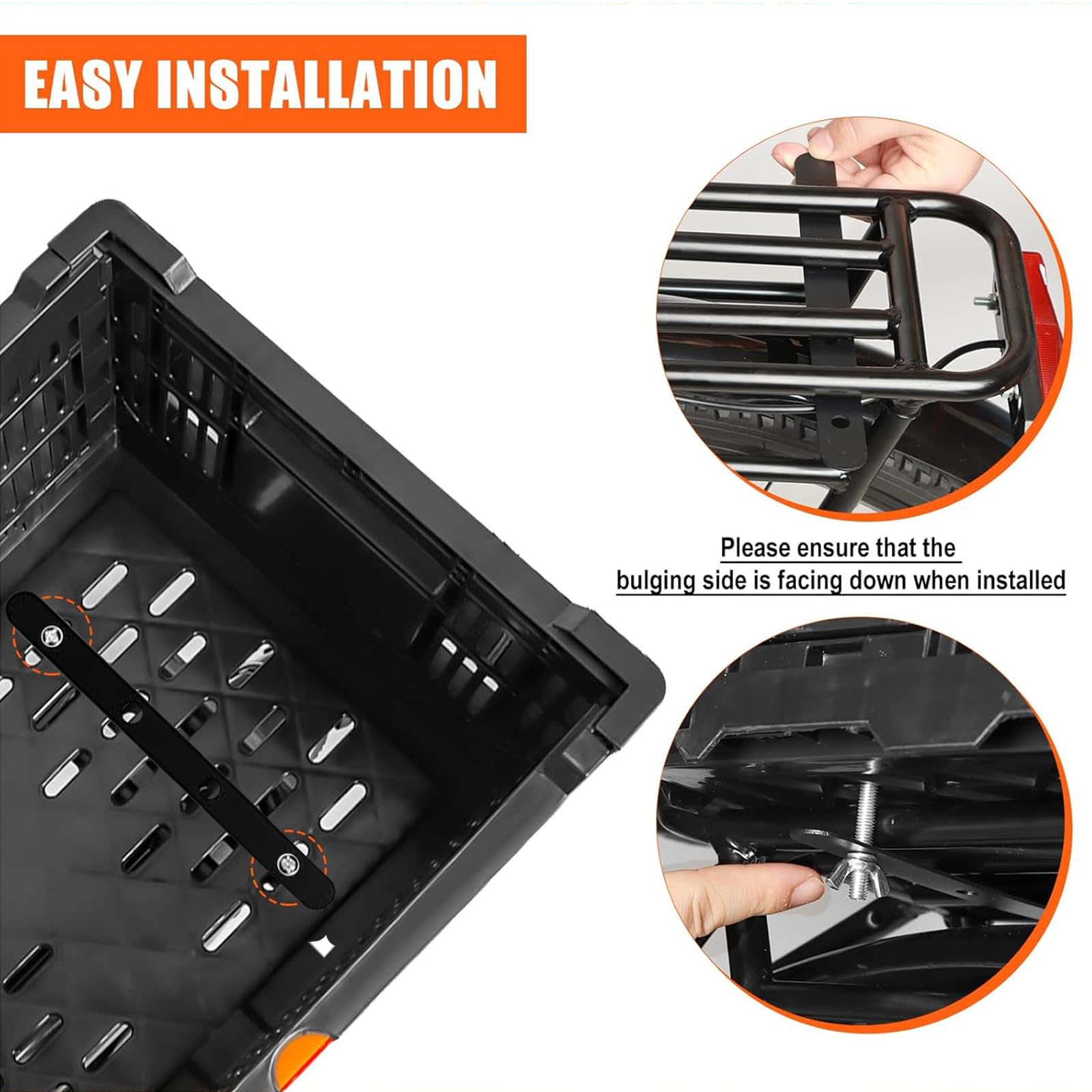 EASY INSTALLATION

Please ensure that the bulging side is facing down when installed