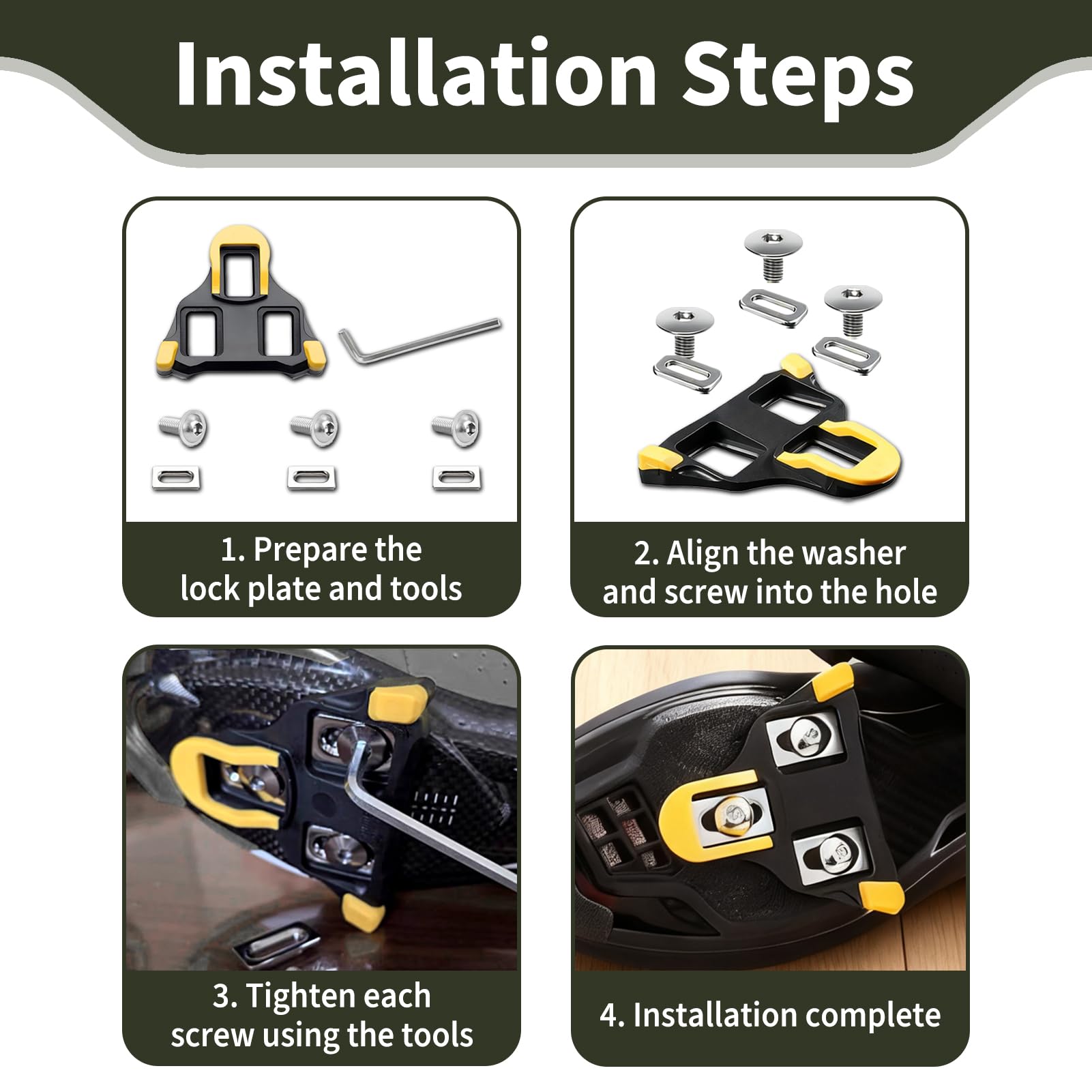 Installation Steps

1. Prepare the lock plate and tools

2. Align the washer and screw into the hole

3. Tighten each screw using the tools

4. Installation complete