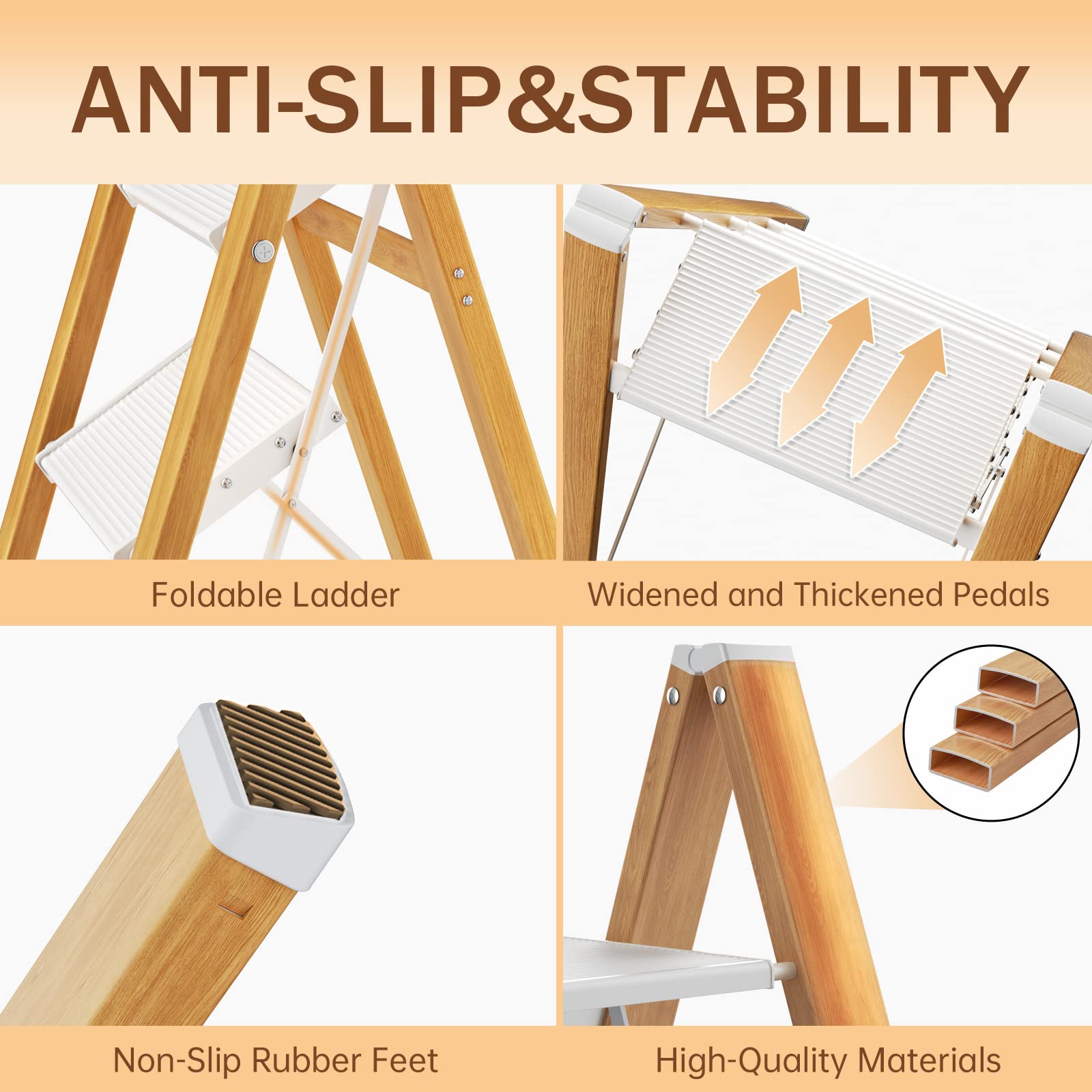 ANTI-SLIP&STABILITY

Foldable Ladder

Widened and Thickened Pedals

Non-Slip Rubber Feet

High-Quality Materials