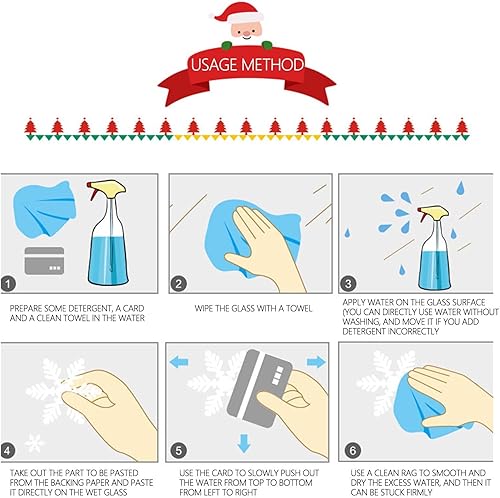 USAGE METHOD

1

PREPARE SOME DETERGENT, A CARD AND A CLEAN TOWEL IN THE WATER

2

WIPE THE GLASS WITH A TOWEL

3

APPLY WATER ON THE GLASS SURFACE (YOU CAN DIRECTLY USE WATER WITHOUT WASHING, AND MOVE IT IF YOU ADD DETERGENT INCORRECTLY

4

TAKE OUT THE PART TO BE PASTED FROM THE BACKING PAPER AND PASTE IT DIRECTLY ON THE WET GLASS

5

USE THE CARD TO SLOWLY PUSH OUT THE WATER FROM TOP TO BOTTOM FROM LEFT TO RIGHT

6

USE A CLEAN RAG TO SMOOTH AND DRY THE EXCESS WATER, AND THEN IT CAN BE STUCK FIRMLY