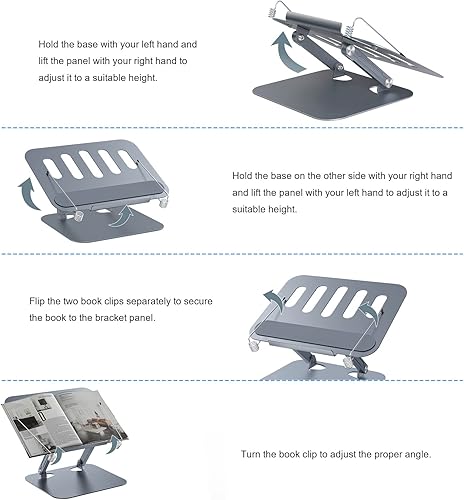 Hold the base with your left hand and lift the panel with your right hand to adjust it to a suitable height.

Hold the base on the other side with your right hand and lift the panel with your left hand to adjust it to a suitable height.

Flip the two book clips separately to secure the book to the bracket panel.

Turn the book clip to adjust the proper angle.