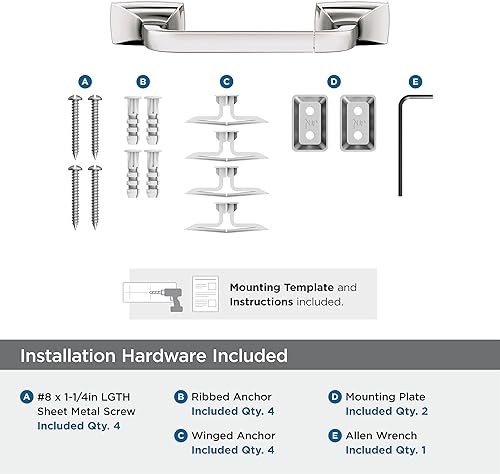 A B C D E

Mounting Template and Instructions included.

Installation Hardware Included

A #8 x 1-1/4in LGTH Sheet Metal Screw Included Qty. 4

B Ribbed Anchor Included Qty. 4

C Winged Anchor Included Qty. 4

D Mounting Plate Included Qty. 2

E Allen Wrench Included Qty. 1