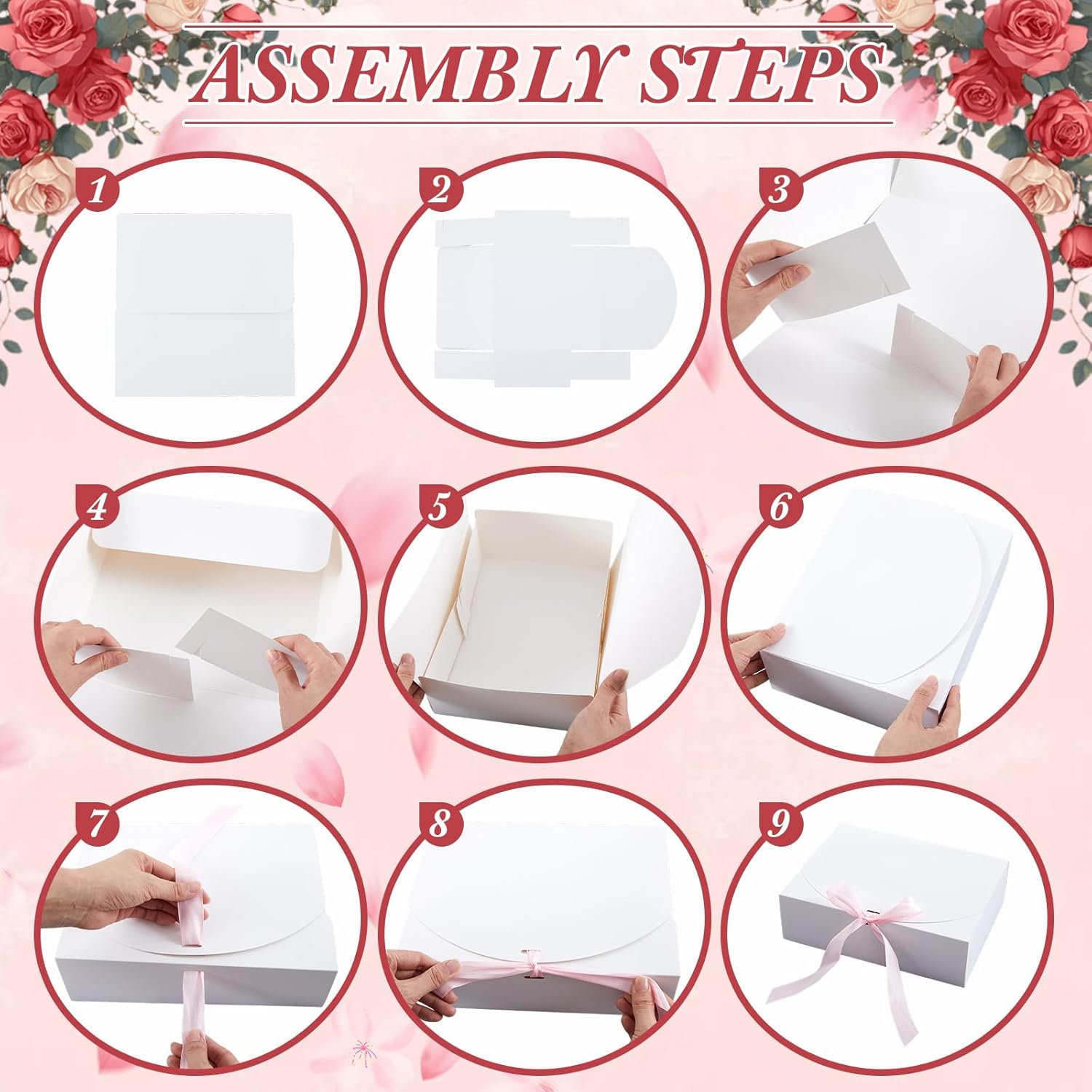 ASSEMBLY STEPS

1

2

3

4

5

6

7

8

9