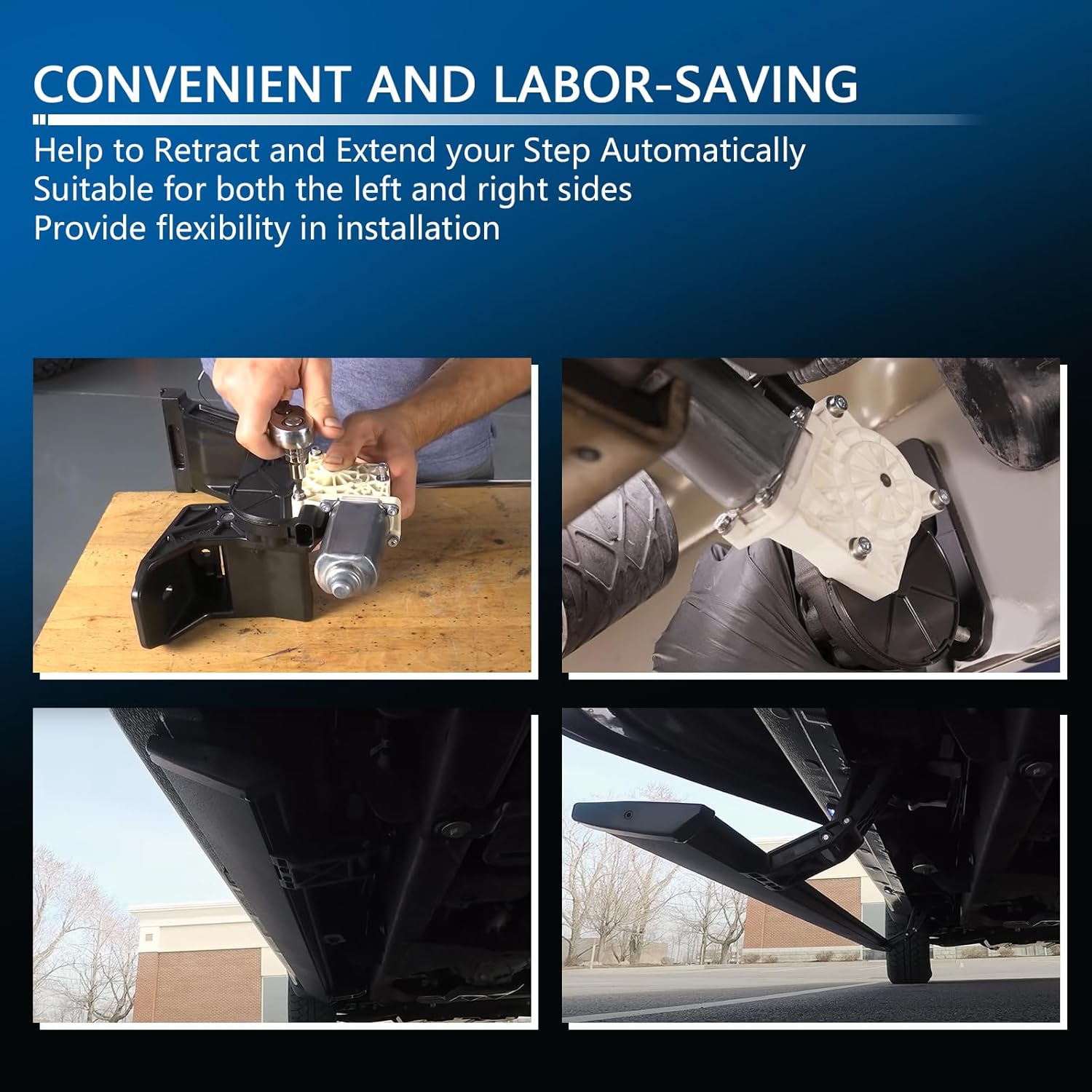 CONVENIENT AND LABOR-SAVING

Help to Retract and Extend your Step Automatically
Suitable for both the left and right sides
Provide flexibility in installation