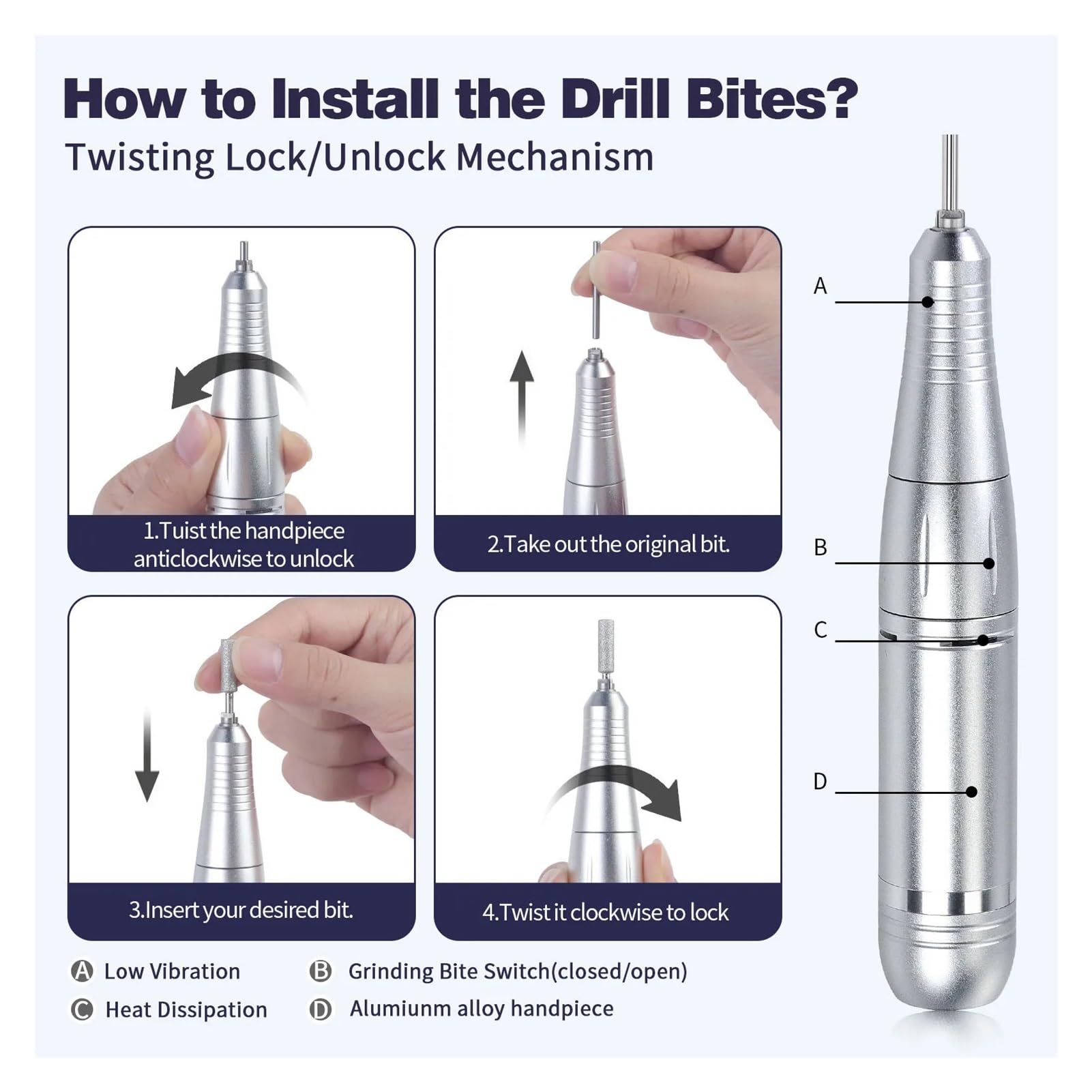 How to Install the Drill Bites?

Twisting Lock/Unlock Mechanism

1.Tuist the handpiece anticlockwise to unlock

2.Take out the original bit.

3.Insert your desired bit.

4.Twist it clockwise to lock

A

B

C

D

A Low Vibration
B Grinding Bite Switch(closed/open)
C Heat Dissipation
D Alumiunm alloy handpiece