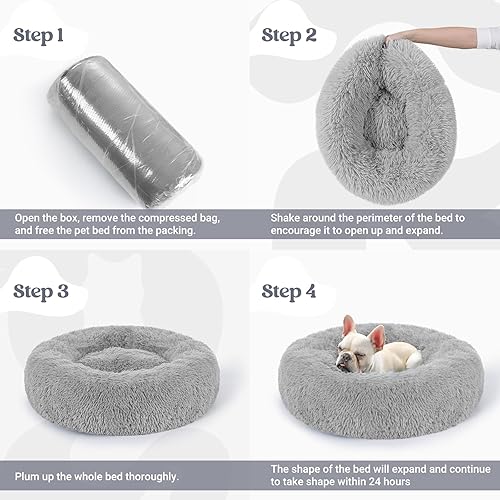 Step 1

Open the box, remove the compressed bag, and free the pet bed from the packing.

Step 2

Shake around the perimeter of the bed to encourage it to open up and expand.

Step 3

Plum up the whole bed thoroughly.

Step 4

The shape of the bed will expand and continue to take shape within 24 hours