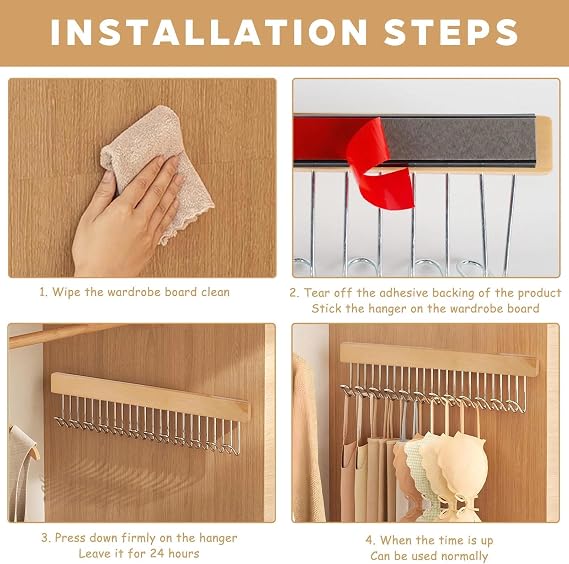 INSTALLATION STEPS

1. Wipe the wardrobe board clean

2. Tear off the adhesive backing of the product
Stick the hanger on the wardrobe board

3. Press down firmly on the hanger
Leave it for 24 hours

4. When the time is up
Can be used normally