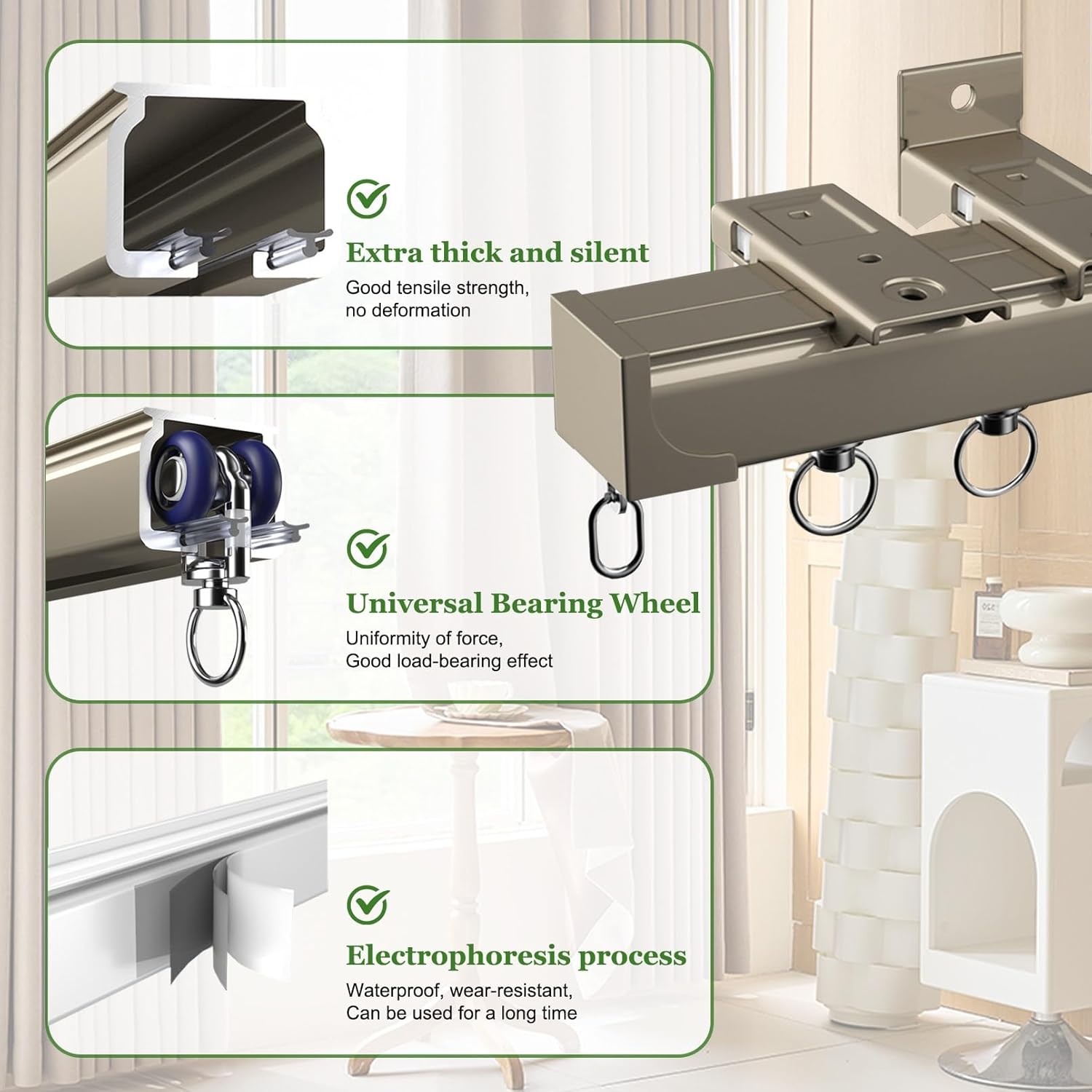 Extra thick and silent
Good tensile strength,
no deformation

Universal Bearing Wheel
Uniformity of force,
Good load-bearing effect

Electrophoresis process
Waterproof, wear-resistant,
Can be used for a long time