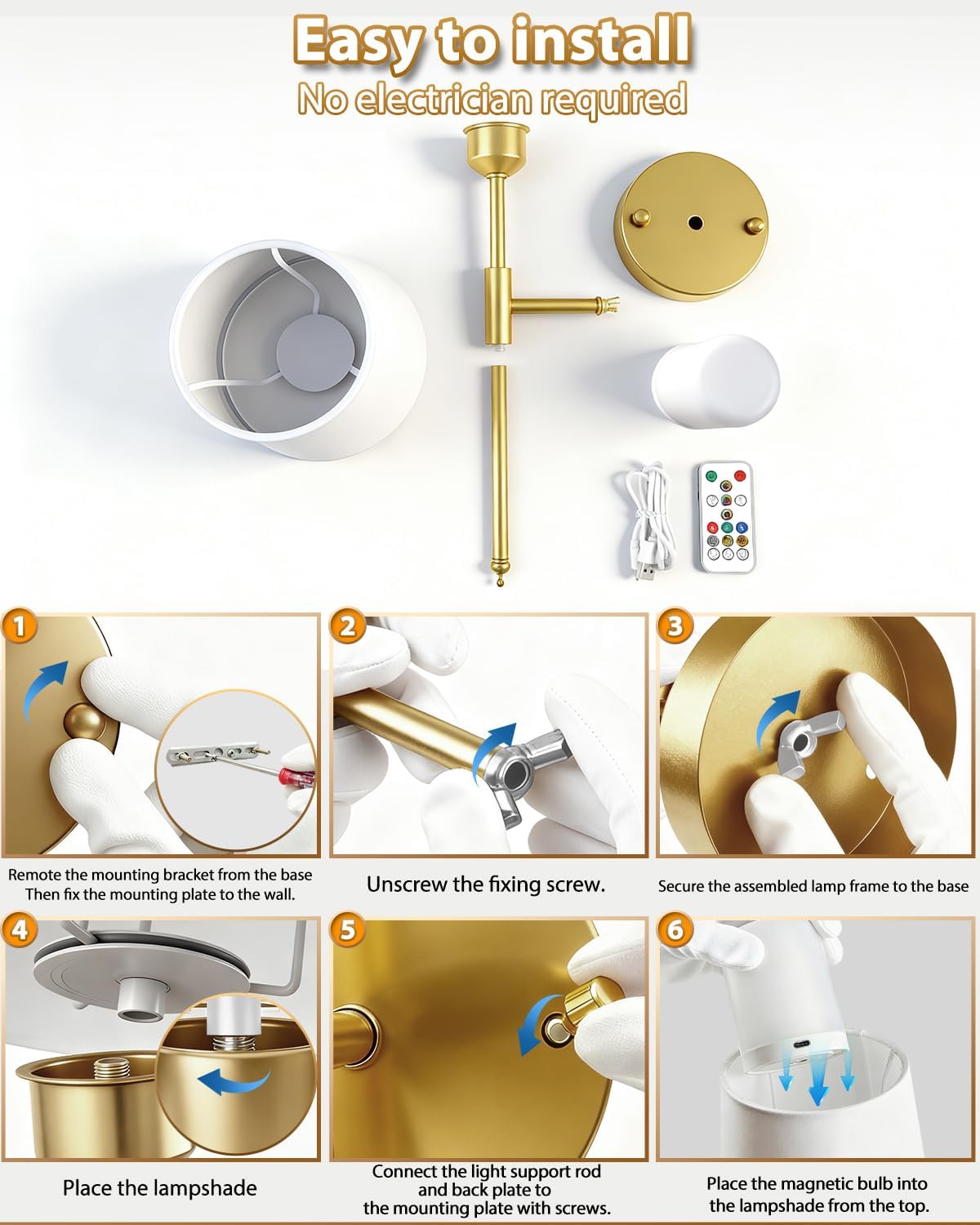 Easy to install
No electrician required

1
Remote the mounting bracket from the base Then fix the mounting plate to the wall.

2
Unscrew the fixing screw.

3
Secure the assembled lamp frame to the base

4
Place the lampshade

5
Connect the light support rod and back plate to the mounting plate with screws.

6
Place the magnetic bulb into the lampshade from the top.