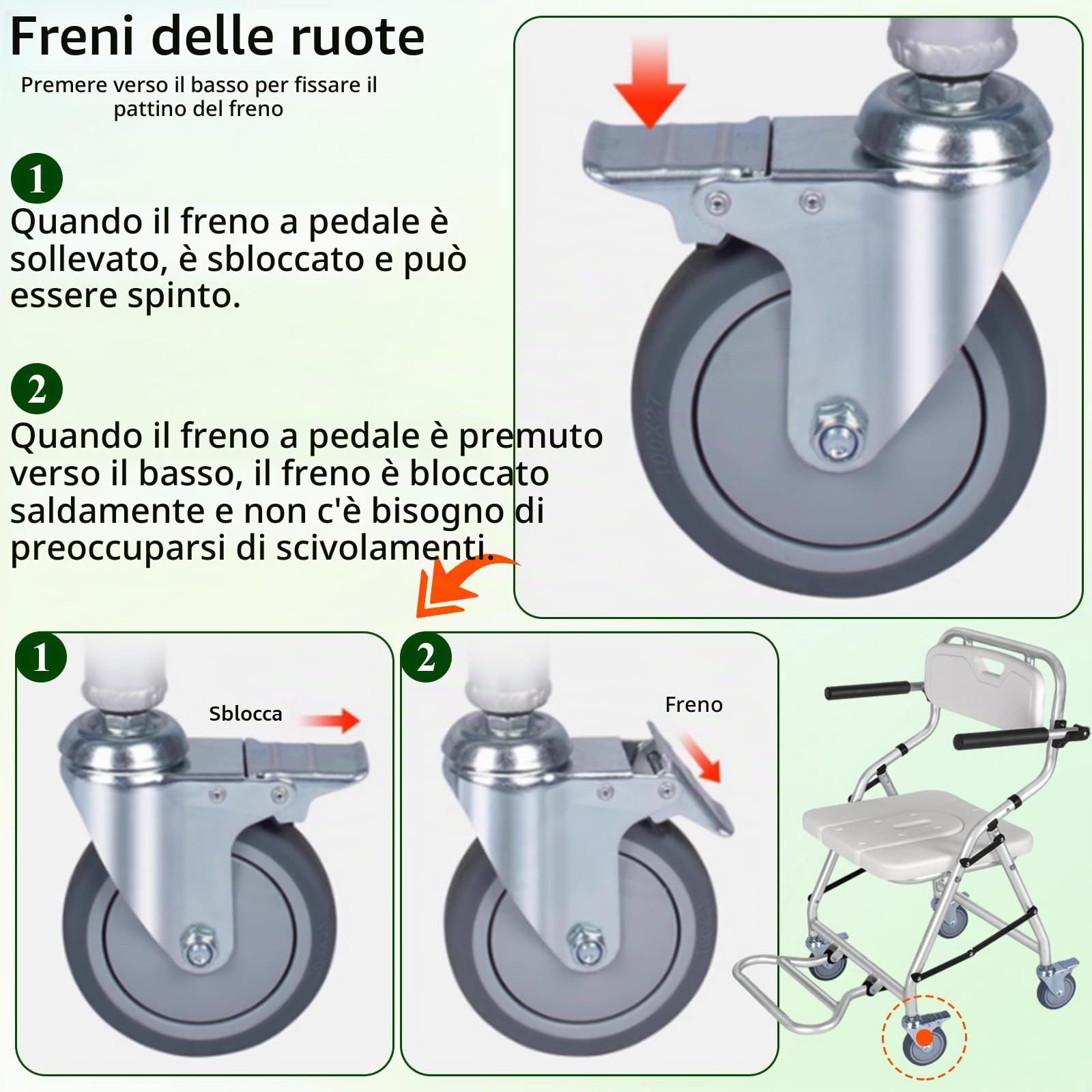 Freni delle ruote

Premere verso il basso per fissare il pattino del freno

1
Quando il freno a pedale è sollevato, è sbloccato e può essere spinto.

2
Quando il freno a pedale è premuto verso il basso, il freno è bloccato saldamente e non c'è bisogno di preoccuparsi di scivolamenti.

100X27

1
Sblocca

2
Freno