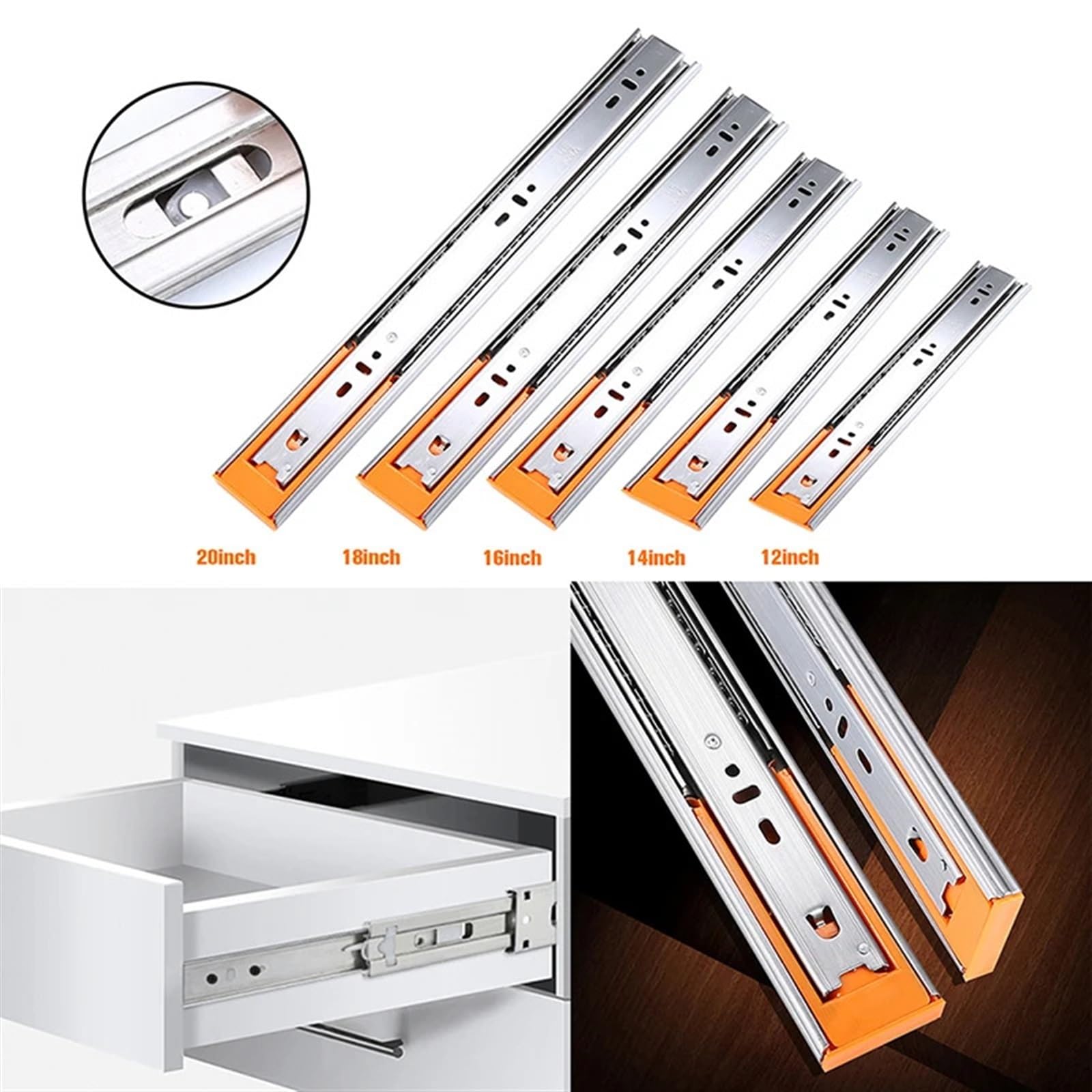 20inch 18inch 16inch 14inch 12inch