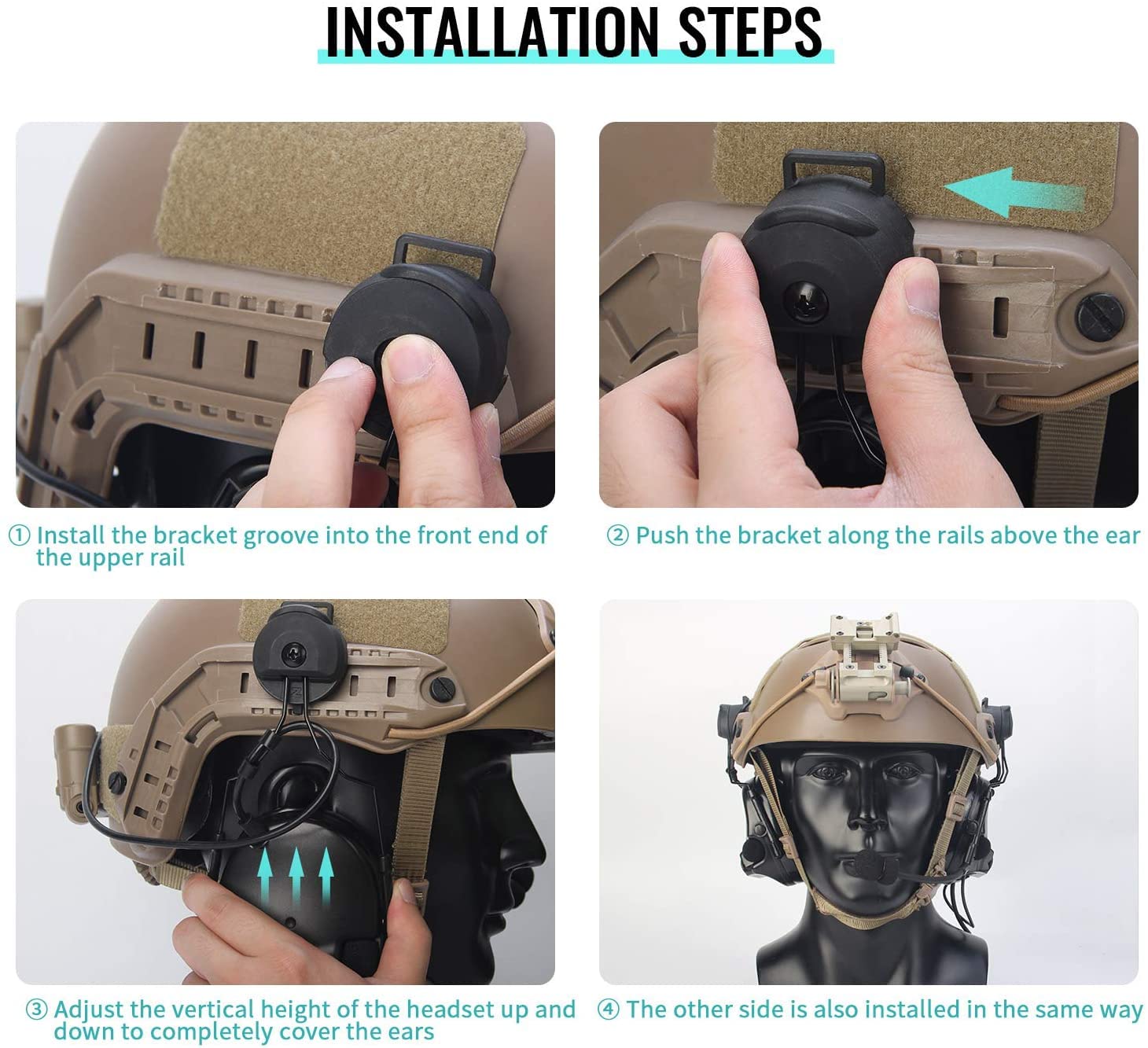 INSTALLATION STEPS

① Install the bracket groove into the front end of the upper rail

② Push the bracket along the rails above the ear

③ Adjust the vertical height of the headset up and down to completely cover the ears

④ The other side is also installed in the same way