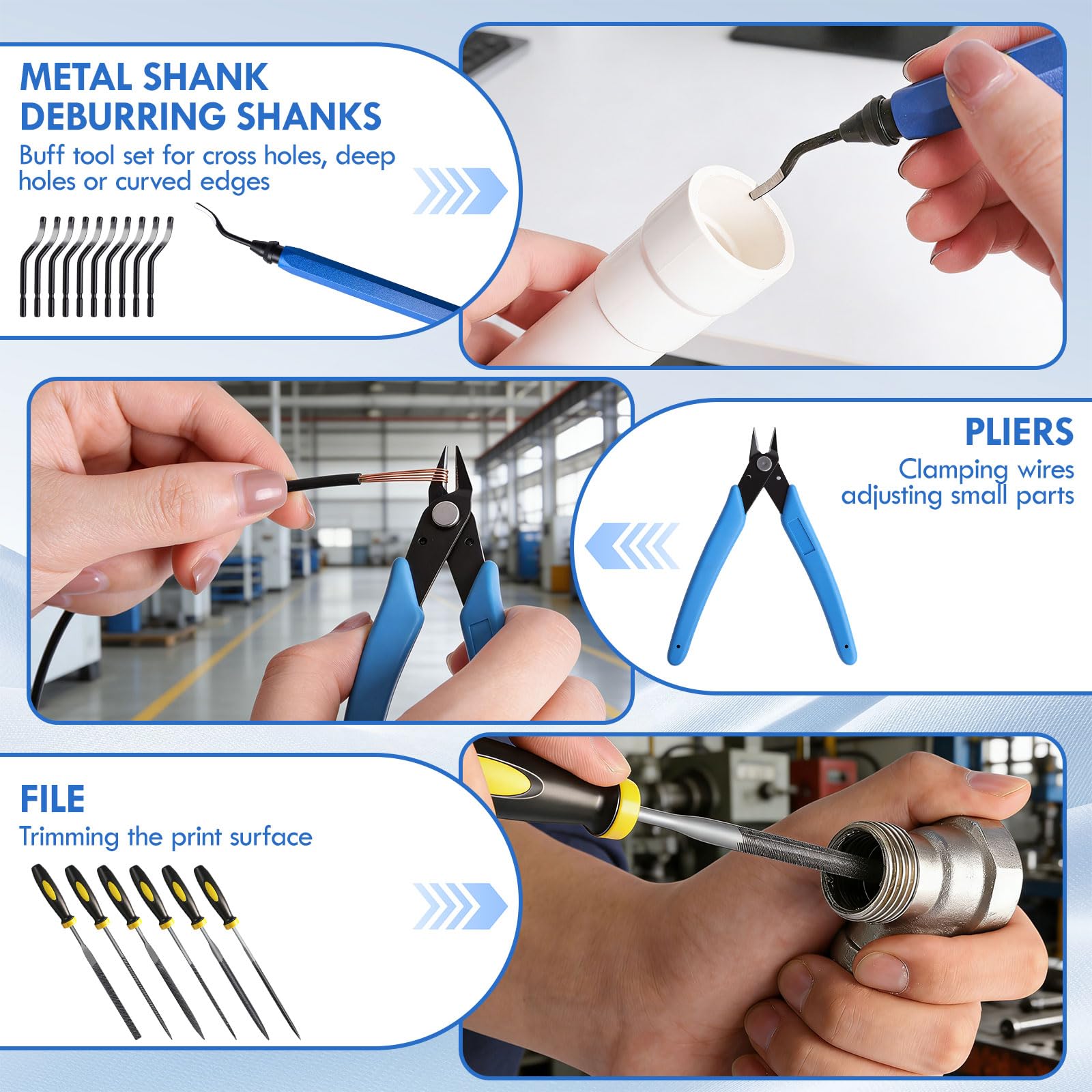 METAL SHANK DEBURRING SHANKS

Buff tool set for cross holes, deep holes or curved edges

PLIERS

Clamping wires adjusting small parts

FILE

Trimming the print surface