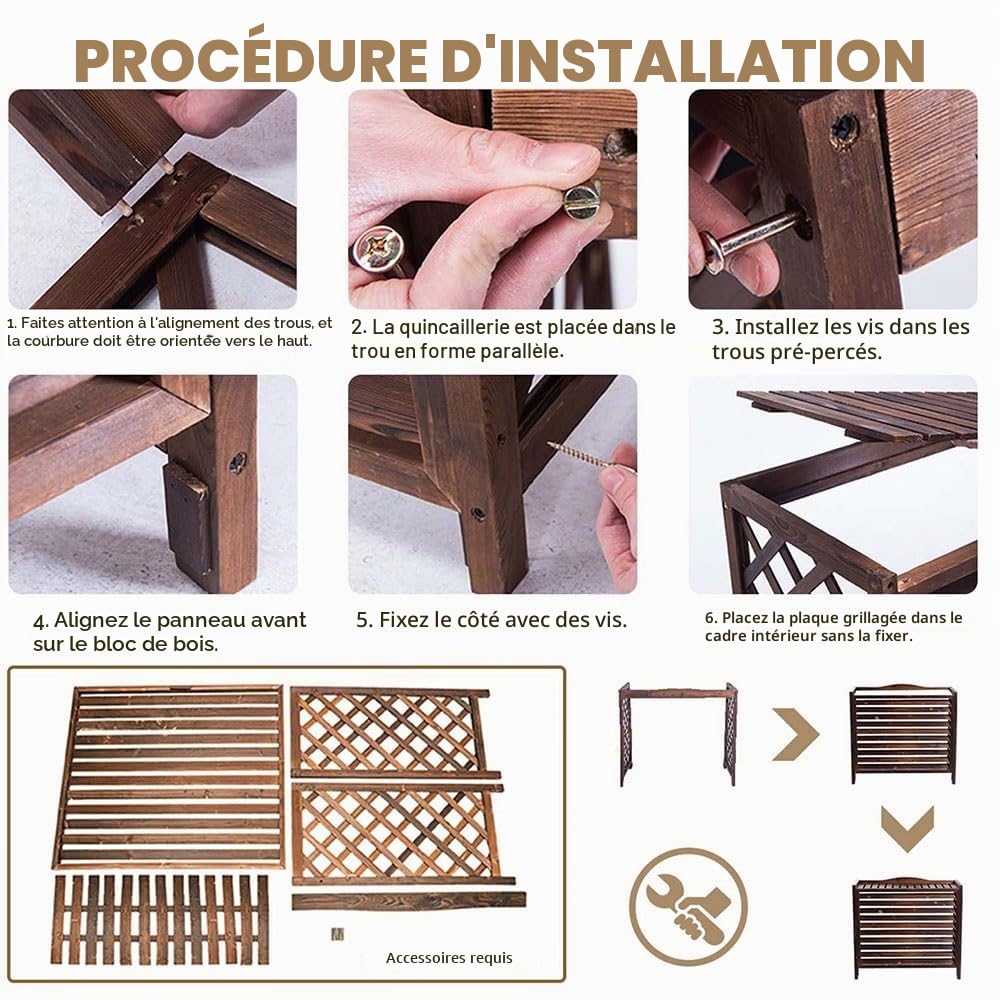 PROCÉDURE D'INSTALLATION

1. Faites attention à l'alignement des trous, et la courbure doit être orientée vers le haut.

2. La quincaillerie est placée dans le trou en forme parallèle.

3. Installez les vis dans les trous pré-percés.

4. Alignez le panneau avant sur le bloc de bois.

5. Fixez le côté avec des vis.

6. Placez la plaque grillagée dans le cadre intérieur sans la fixer.

Accessoires requis