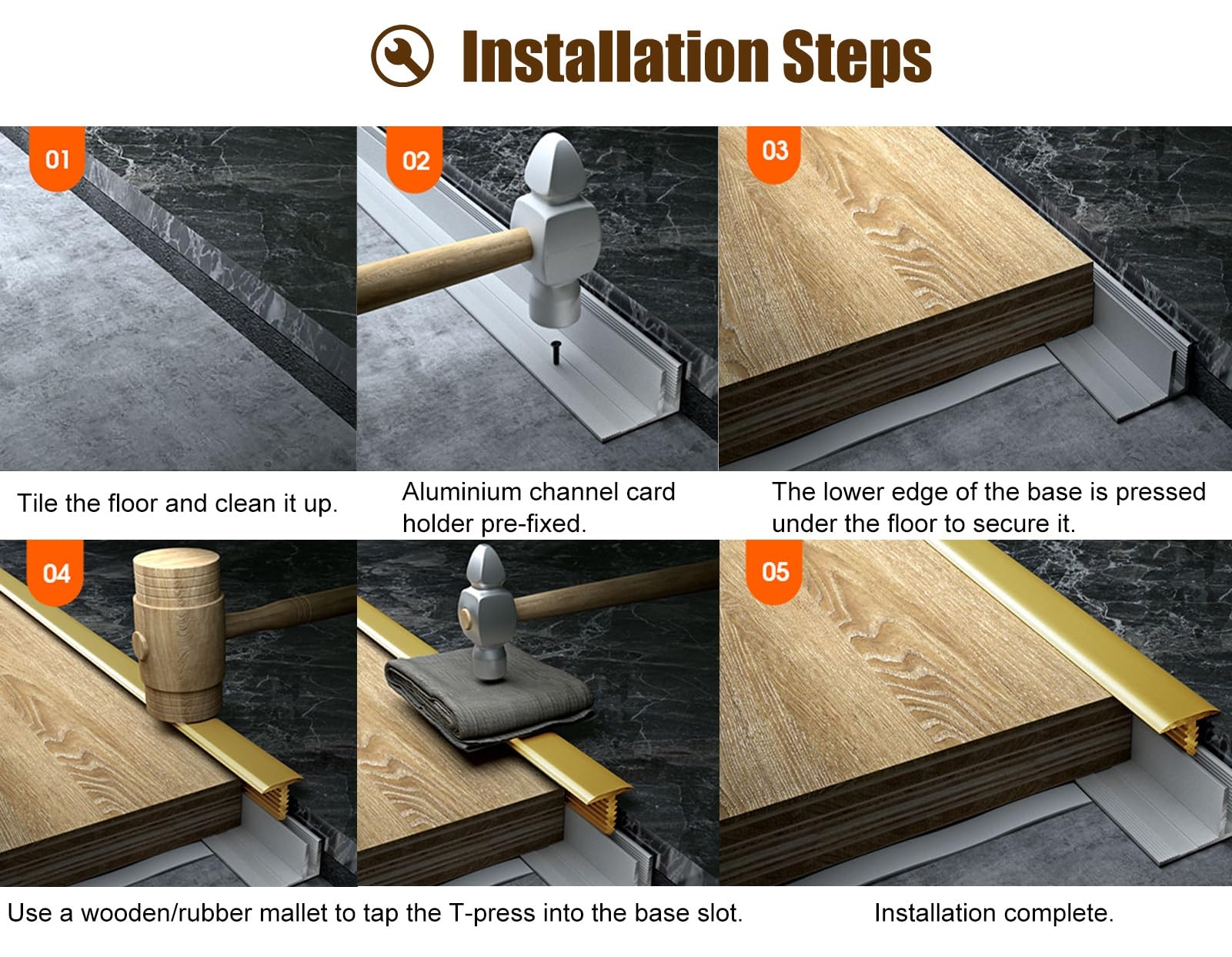 Installation Steps

01

Tile the floor and clean it up.

02

Aluminium channel card holder pre-fixed.

03

The lower edge of the base is pressed under the floor to secure it.

04

Use a wooden/rubber mallet to tap the T-press into the base slot.

05

Installation complete.