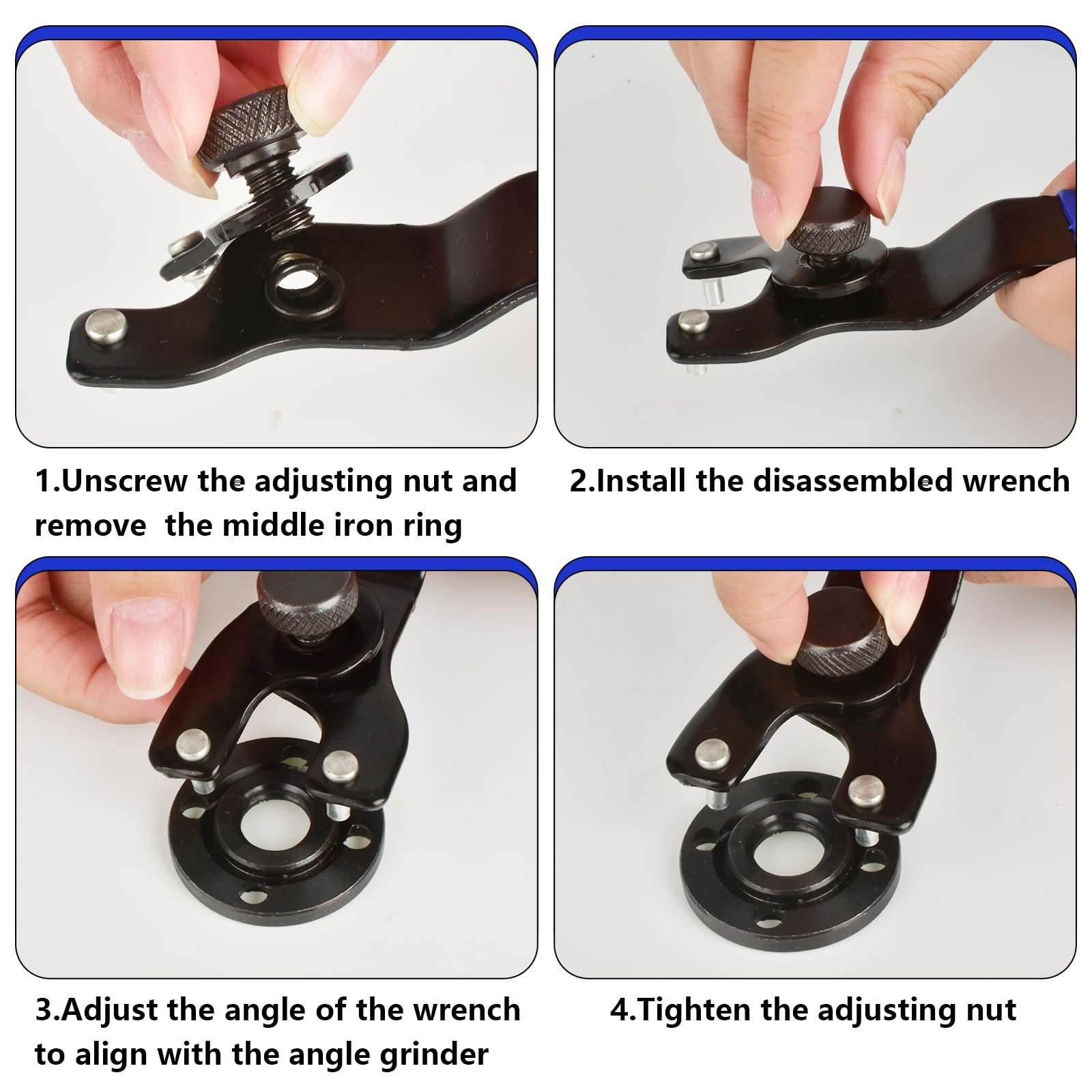 1.Unscrew the adjusting nut and remove  the middle iron ring

2.Install the disassembled wrench

3.Adjust the angle of the wrench to align with the angle grinder

4.Tighten the adjusting nut