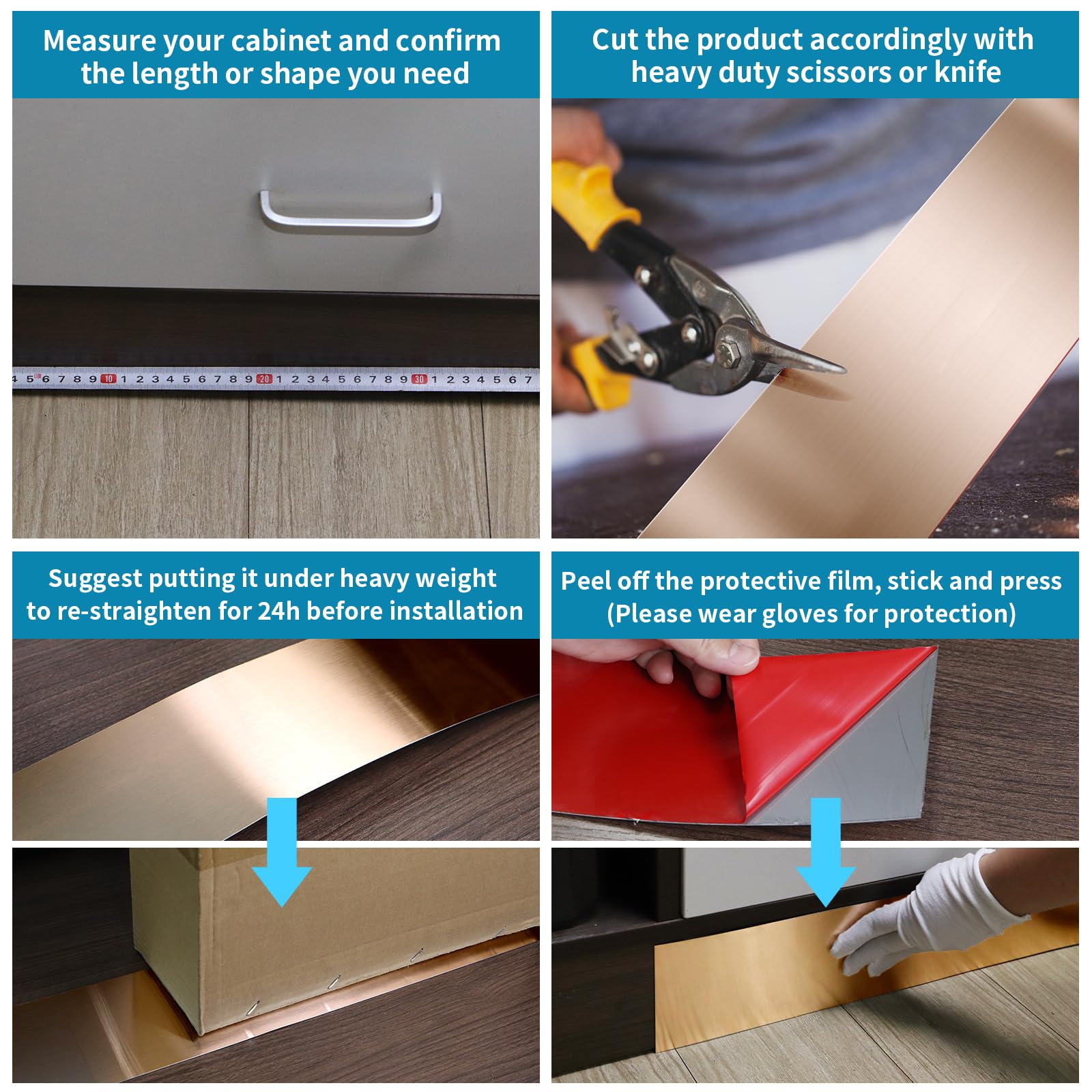 Measure your cabinet and confirm the length or shape you need

4 5 6 7 8 9 10 1 2 3 4 5 6 7 8 9 20 1 2 3 4 5 6 7 8 9 30 1 2 3 4 5 6 7

Cut the product accordingly with heavy duty scissors or knife

Suggest putting it under heavy weight to re-straighten for 24h before installation

Peel off the protective film, stick and press (Please wear gloves for protection)