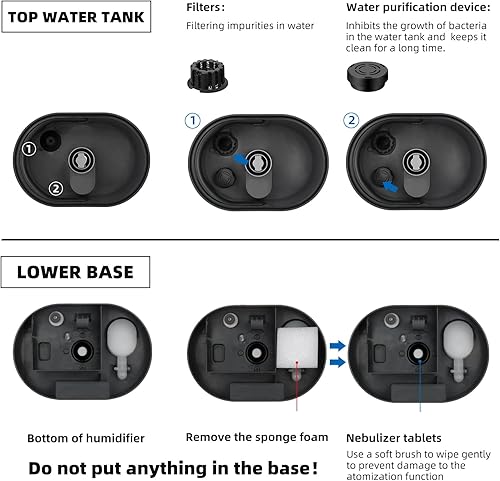 TOP WATER TANK

Filters:

Filtering impurities in water

Water purification device:

Inhibits the growth of bacteria in the water tank and keeps it clean for a long time.

①

②

①

②

LOWER BASE

Bottom of humidifier

Remove the sponge foam

Nebulizer tablets

Use a soft brush to wipe gently to prevent damage to the atomization function

Do not put anything in the base!