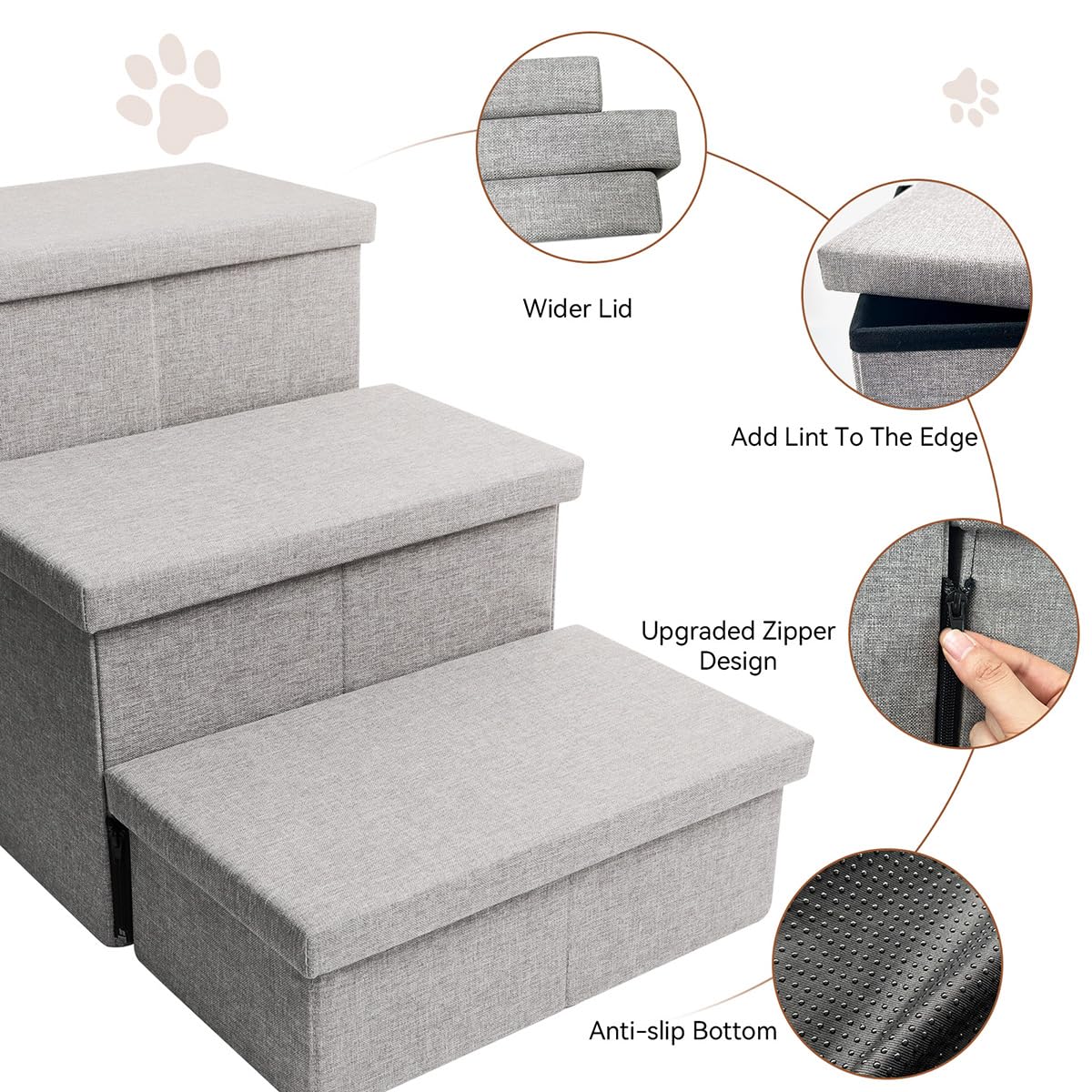 Wider Lid

Add Lint To The Edge

Upgraded Zipper Design

Anti-slip Bottom