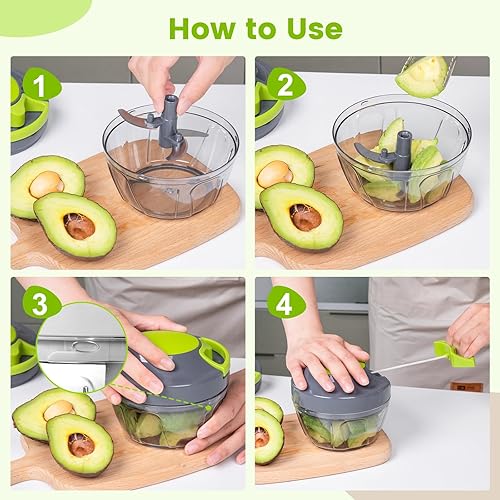 How to Use

1

2

3

4