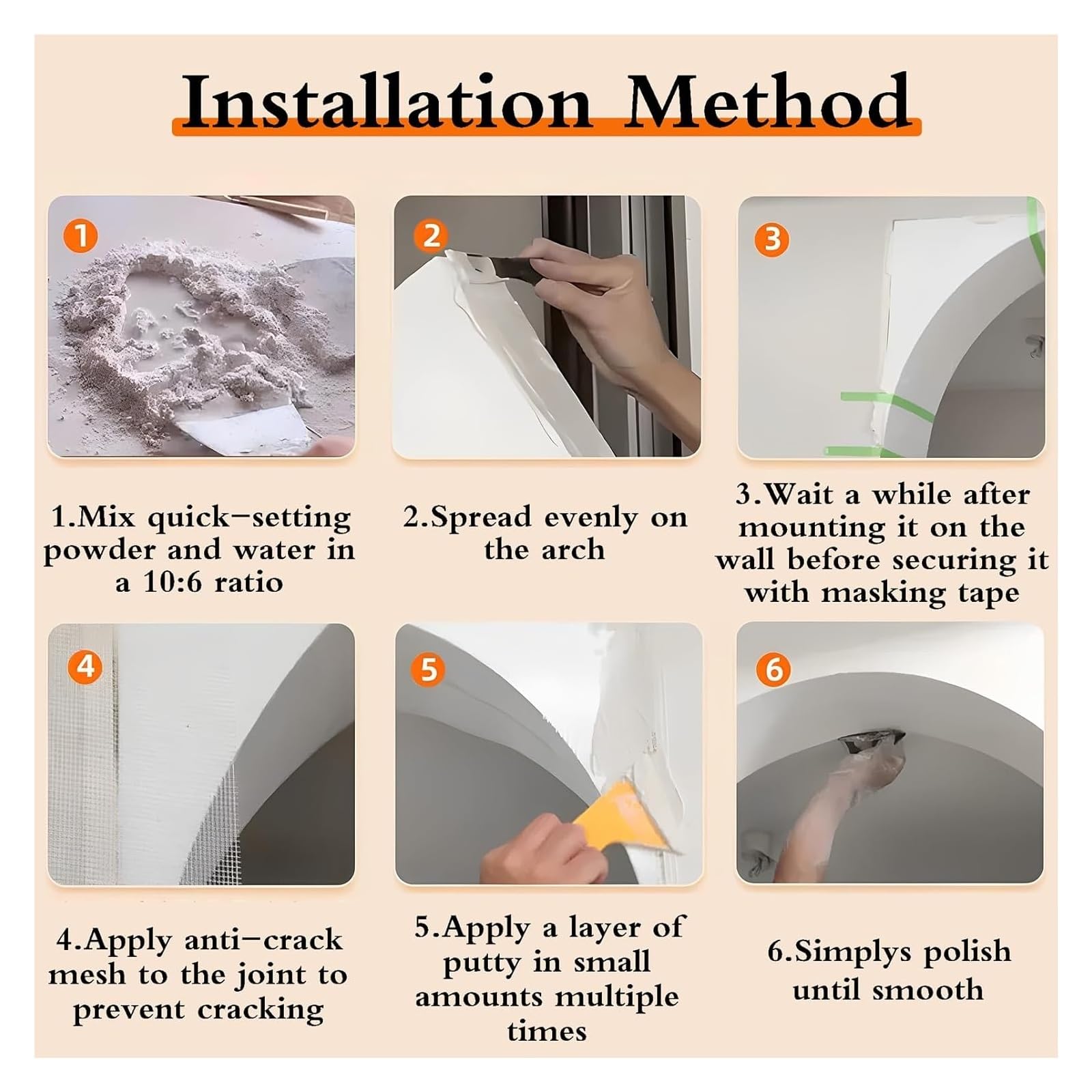 Installation Method

1

2

3

1.Mix quick-setting powder and water in a 10:6 ratio

2.Spread evenly on the arch

3.Wait a while after mounting it on the wall before securing it with masking tape

4

5

6

4.Apply anti-crack mesh to the joint to prevent cracking

5.Apply a layer of putty in small amounts multiple times

6.Simplys polish until smooth