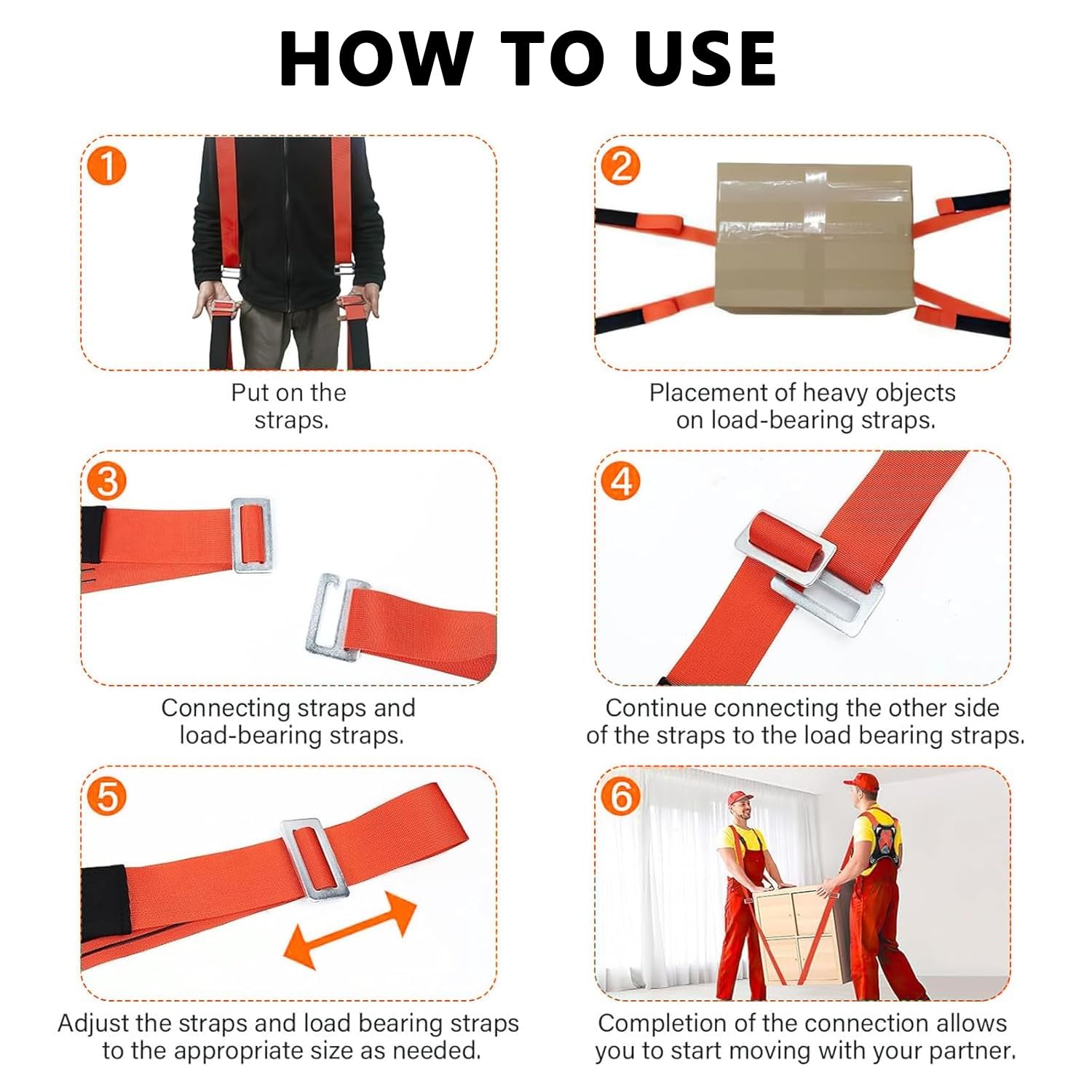 HOW TO USE

1

Put on the straps.

2

Placement of heavy objects on load-bearing straps.

3

Connecting straps and load-bearing straps.

4

Continue connecting the other side of the straps to the load bearing straps.

5

Adjust the straps and load bearing straps to the appropriate size as needed.

6

Completion of the connection allows you to start moving with your partner.