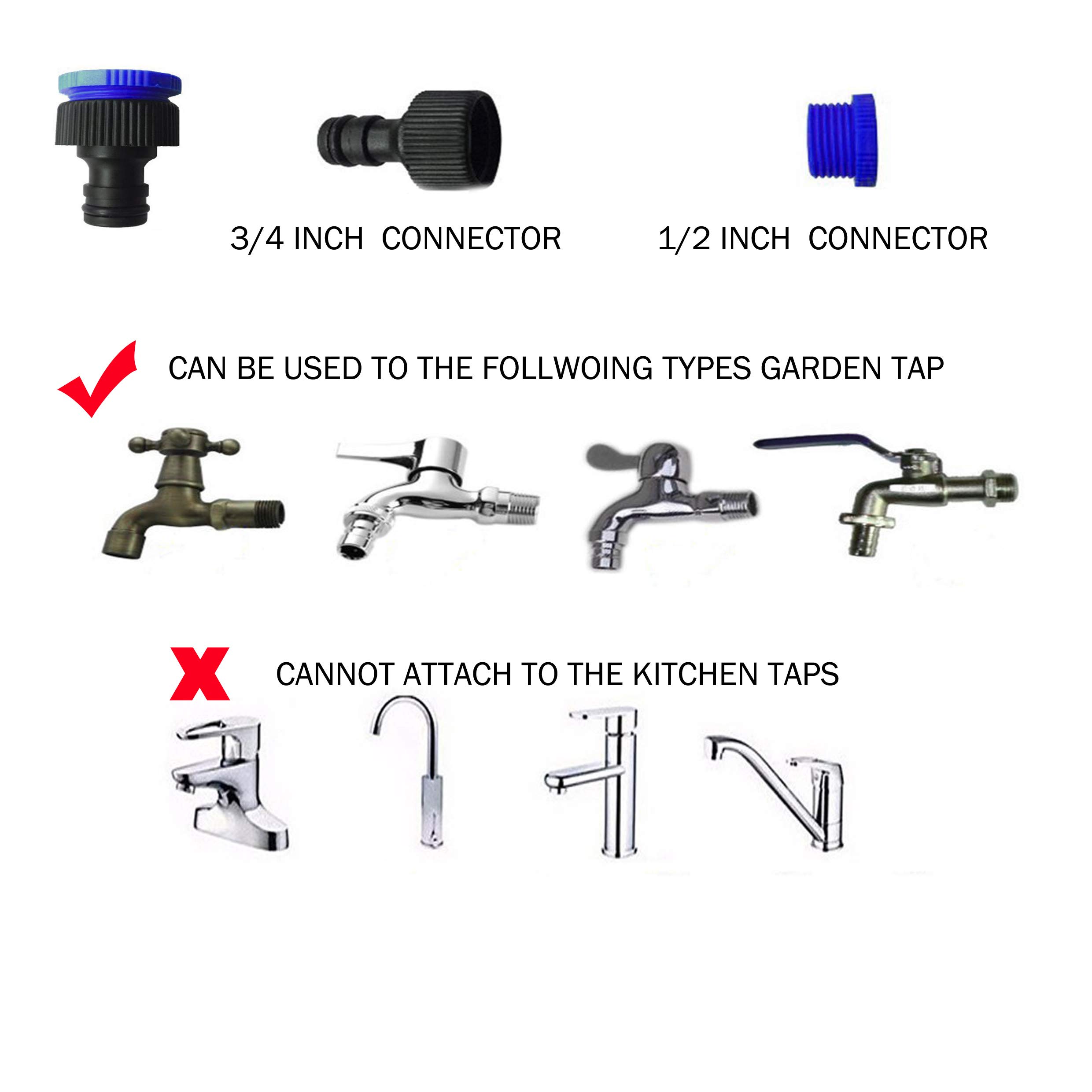 3/4 INCH CONNECTOR

1/2 INCH CONNECTOR

CAN BE USED TO THE FOLLWOING TYPES GARDEN TAP

CANNOT ATTACH TO THE KITCHEN TAPS