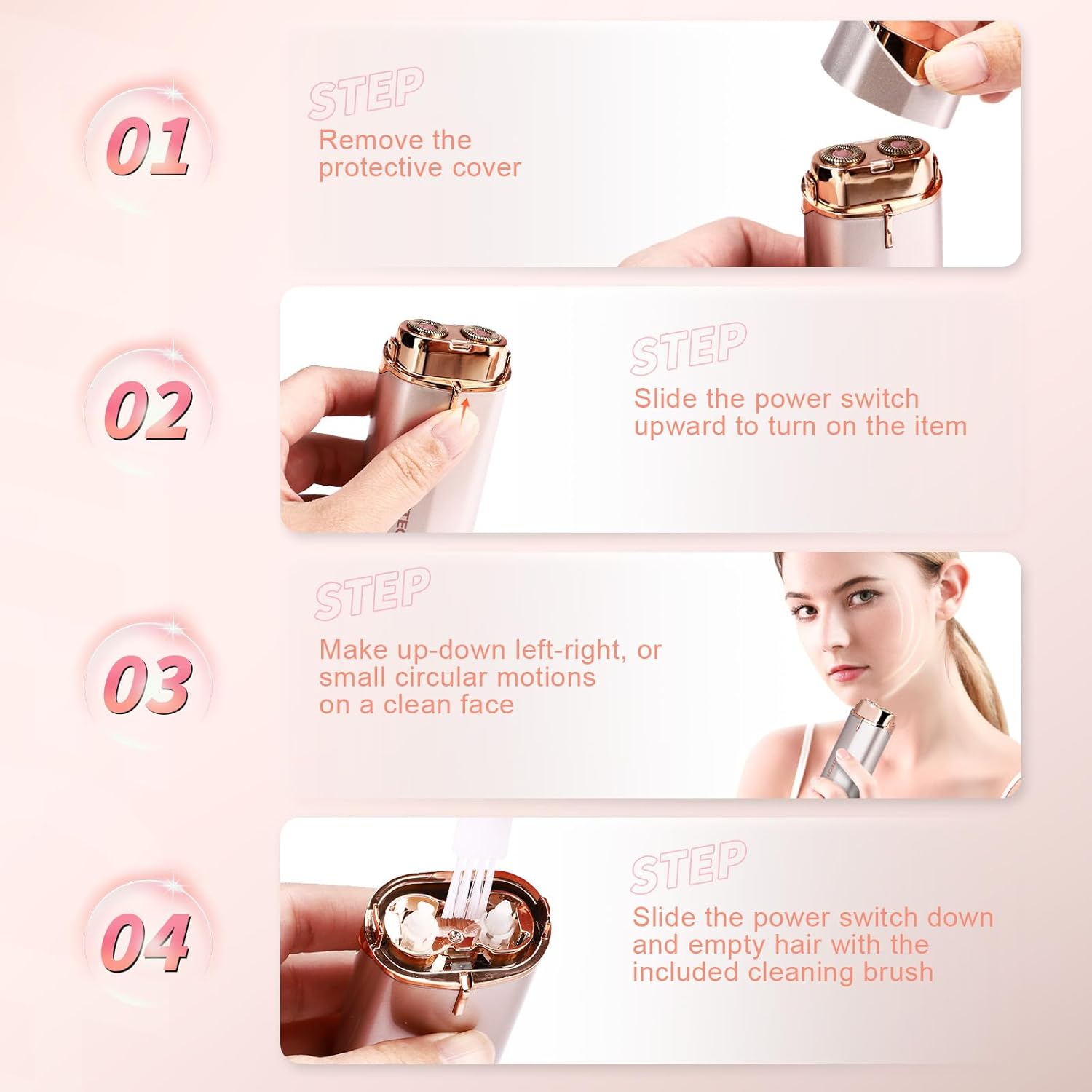 01

STEP
Remove the protective cover

02

STEP
Slide the power switch upward to turn on the item

03

STEP
Make up-down left-right, or small circular motions on a clean face

04

STEP
Slide the power switch down and empty hair with the included cleaning brush