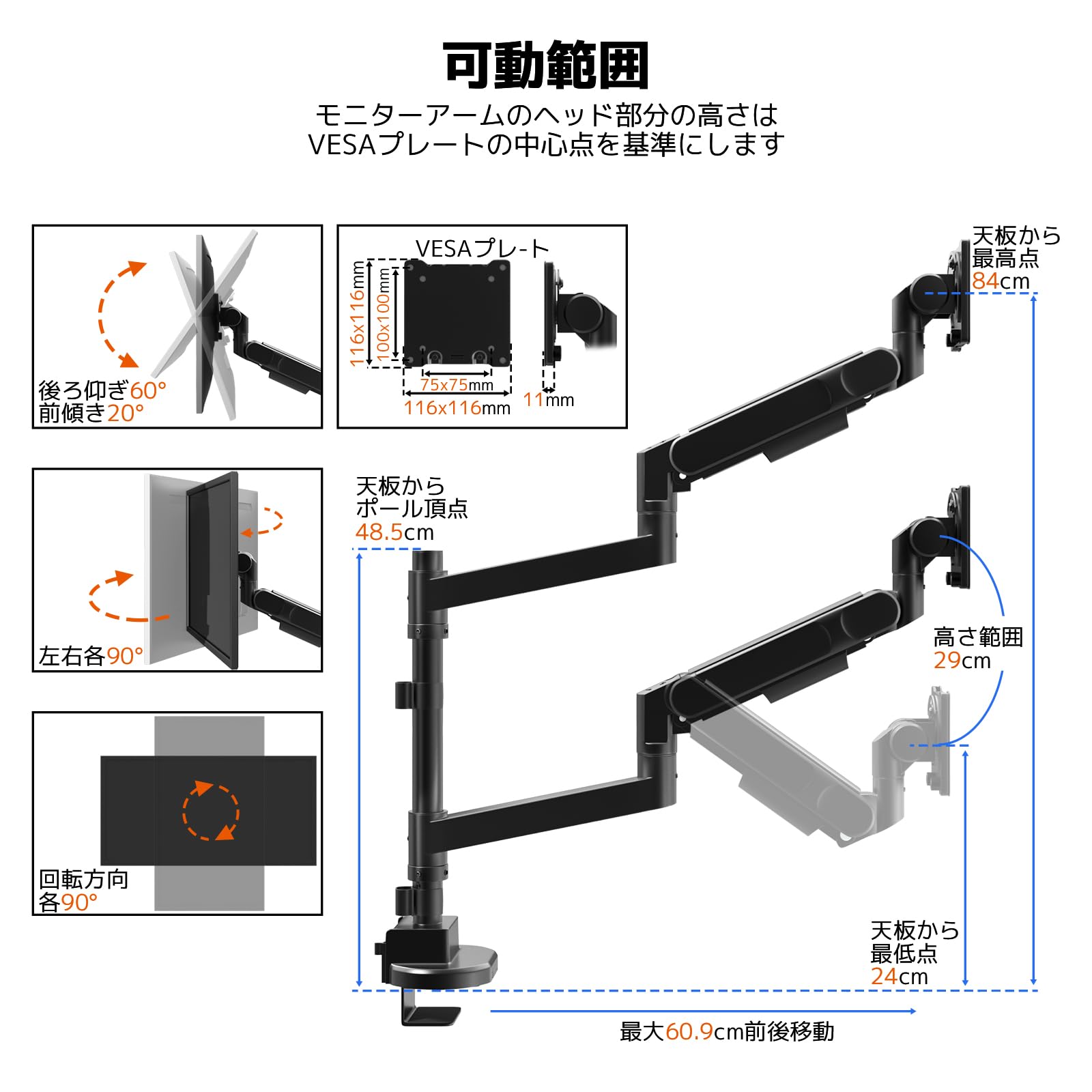 可動範囲

モニターアームのヘッド部分の高さは
VESAプレートの中心点を基準にします

後ろ仰ぎ60°
前傾き20°

VESAプレート
116x116mm
100x100mm
75x75mm
116x116mm
11mm

天板から
最高点
84cm

左右各90°

天板から
ポール頂点
48.5cm

高さ範囲
29cm

回転方向
各90°

天板から
最低点
24cm

最大60.9cm前後移動