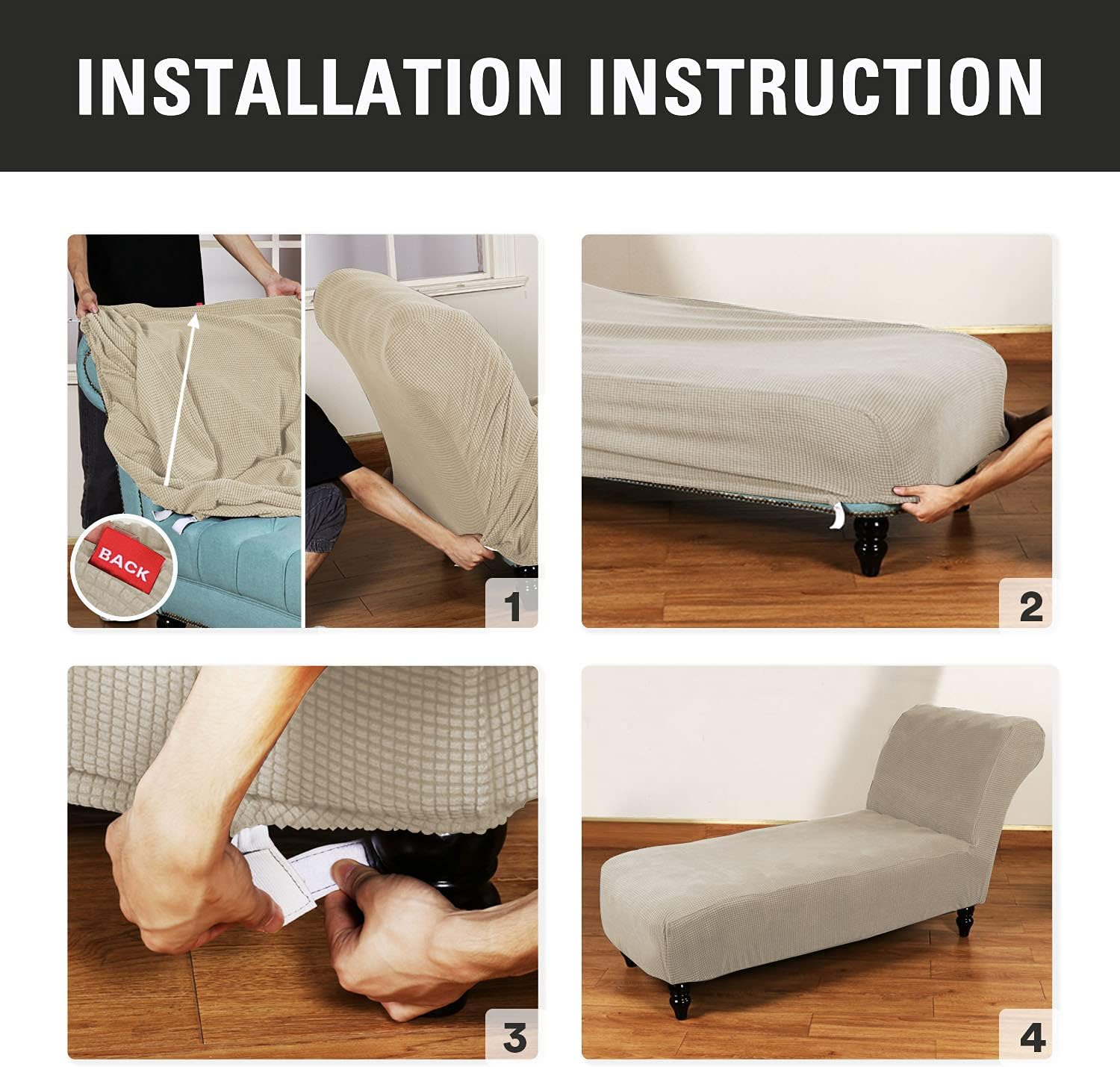 INSTALLATION INSTRUCTION

BACK

1

2

3

4