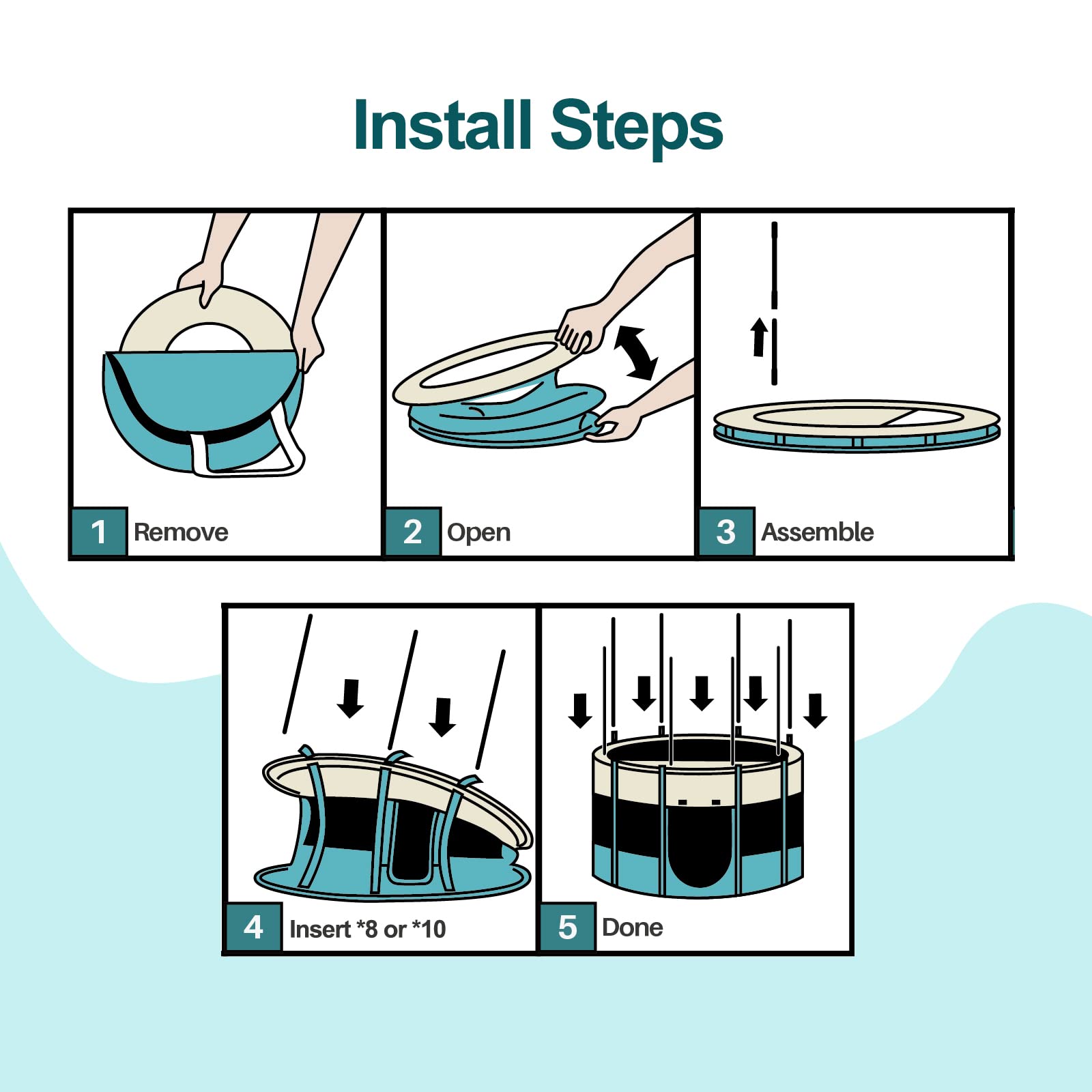 Install Steps

1 Remove

2 Open

3 Assemble

4 Insert *8 or *10

5 Done