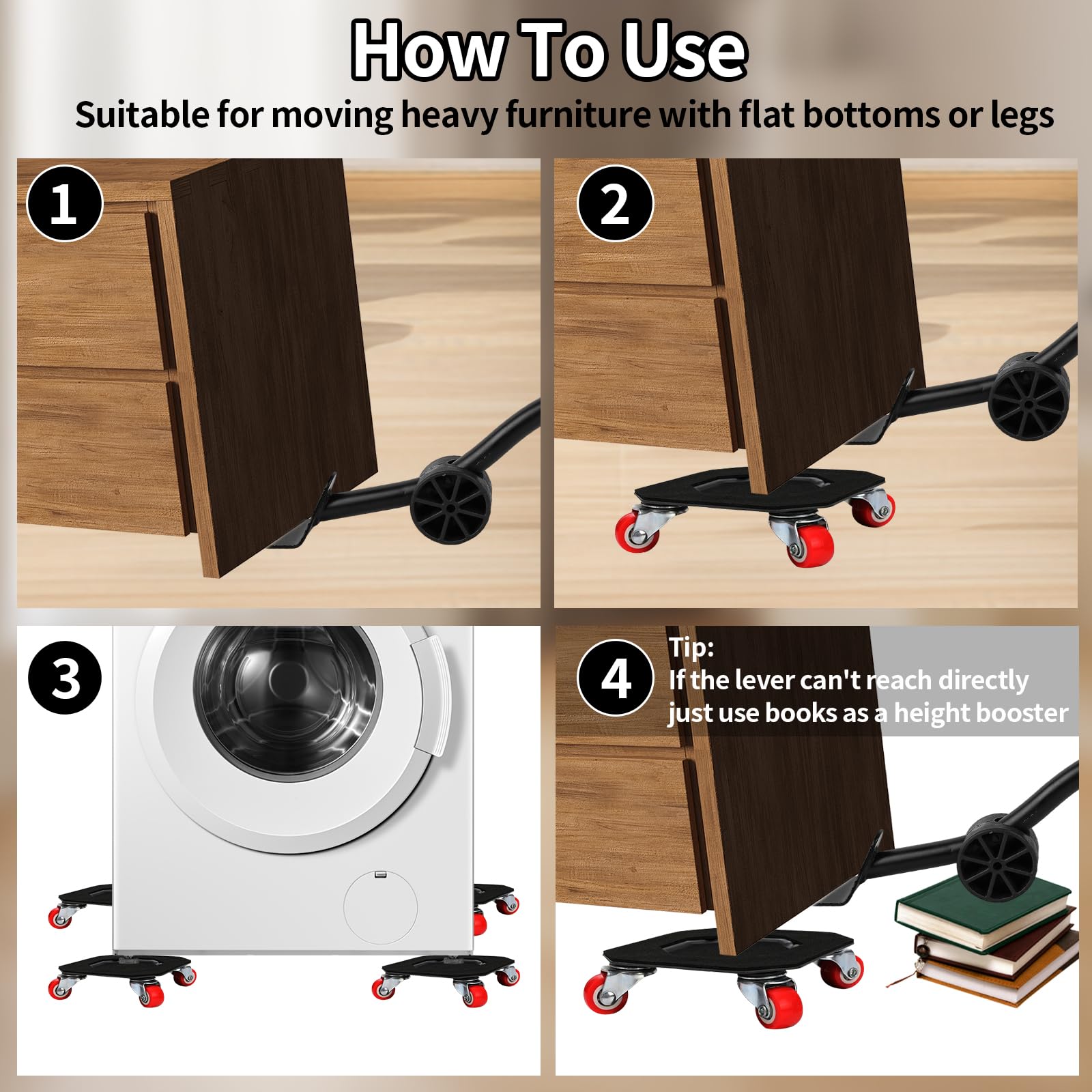 How To Use
Suitable for moving heavy furniture with flat bottoms or legs

1

2

3

4
Tip:
If the lever can't reach directly just use books as a height booster