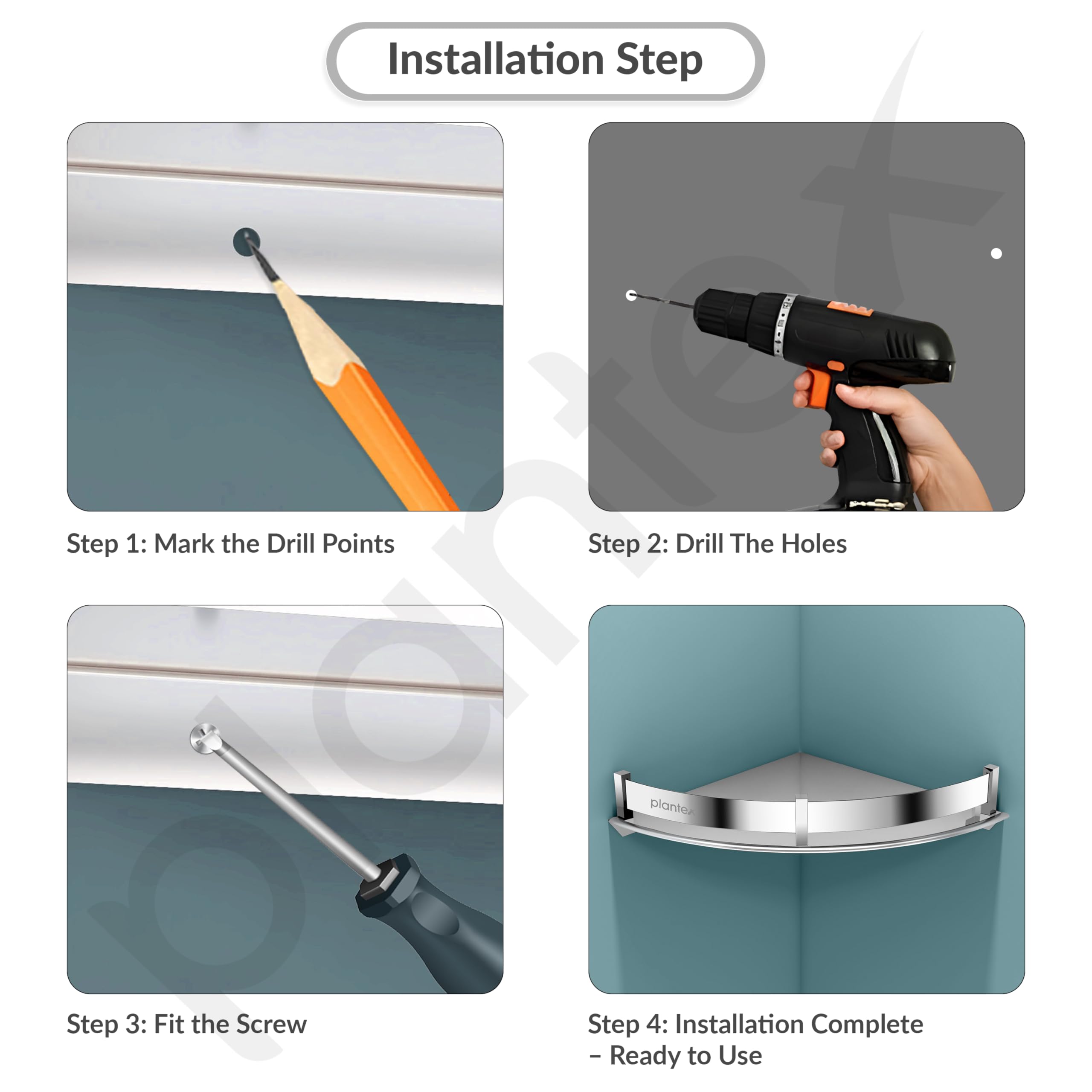 Installation Step

Step 1: Mark the Drill Points

Step 2: Drill The Holes

Step 3: Fit the Screw

plantex

Step 4: Installation Complete – Ready to Use

plantex