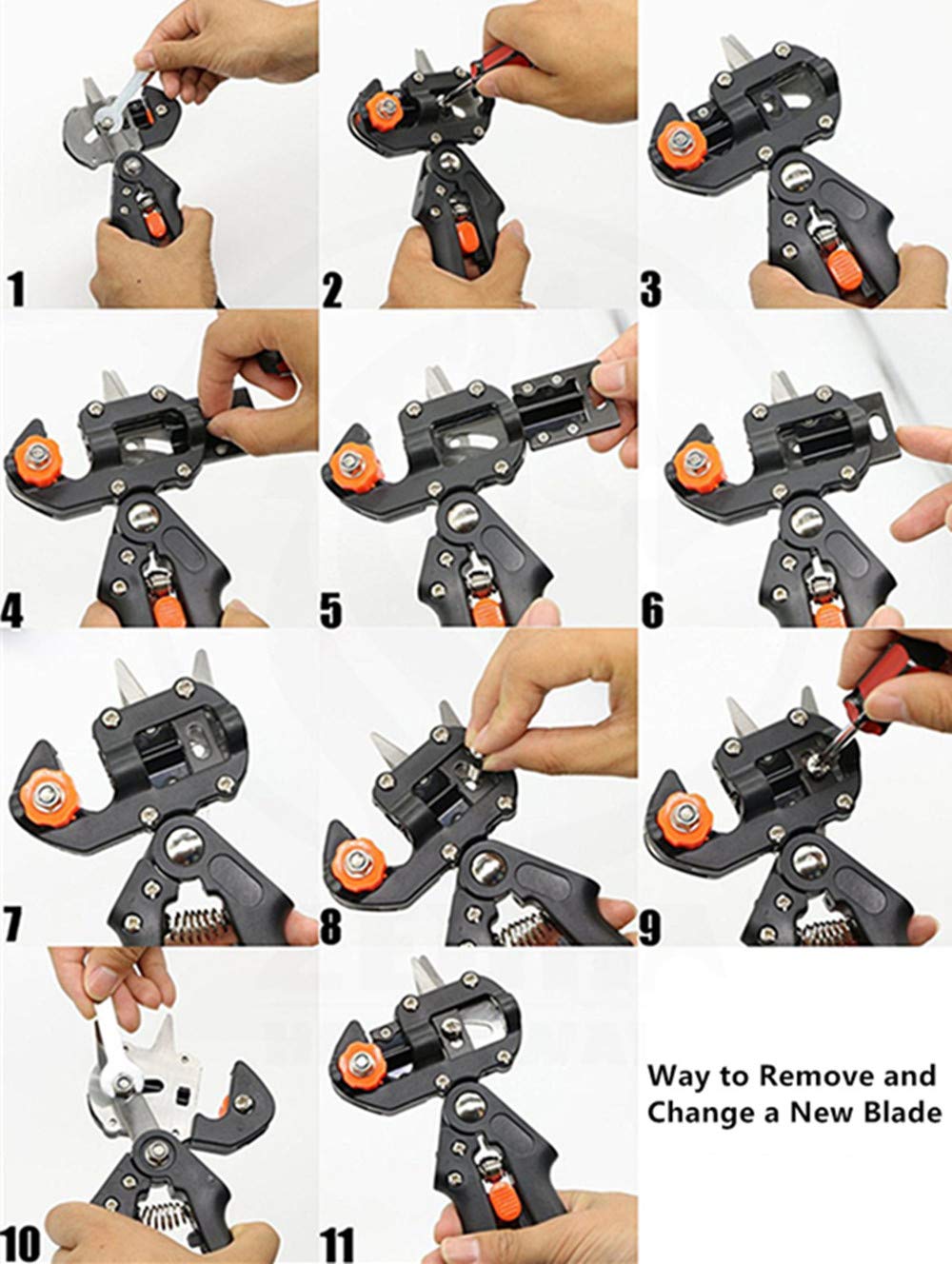 1

2

3

4

5

6

7

8

9

10

11

Way to Remove and Change a New Blade