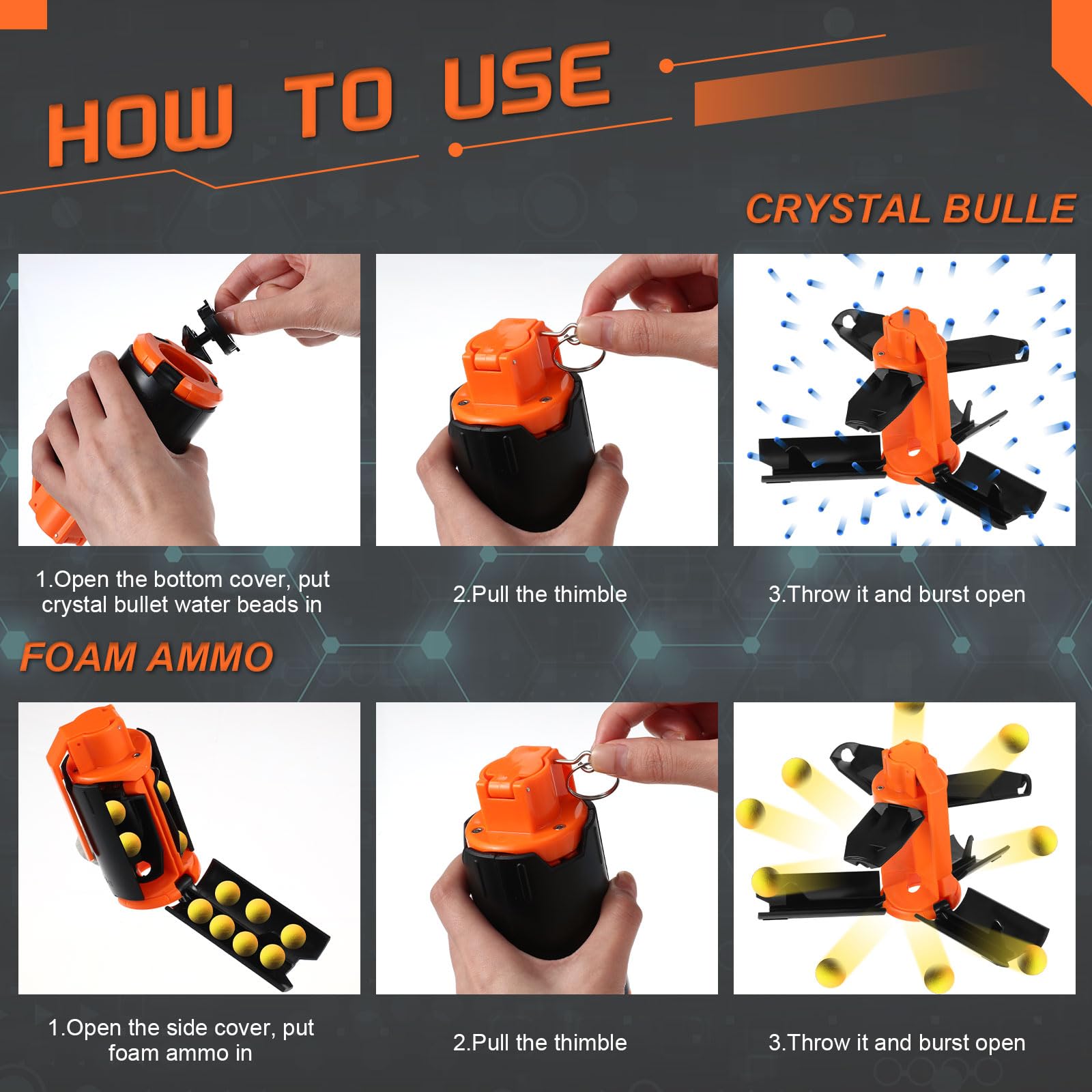 HOW TO USE

CRYSTAL BULLE

1.Open the bottom cover, put crystal bullet water beads in

2.Pull the thimble

3.Throw it and burst open

FOAM AMMO

1.Open the side cover, put foam ammo in

2.Pull the thimble

3.Throw it and burst open