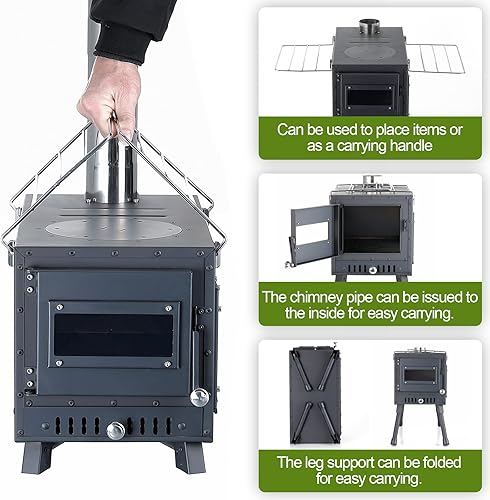 Can be used to place items or as a carrying handle

The chimney pipe can be issued to the inside for easy carrying.

The leg support can be folded for easy carrying.