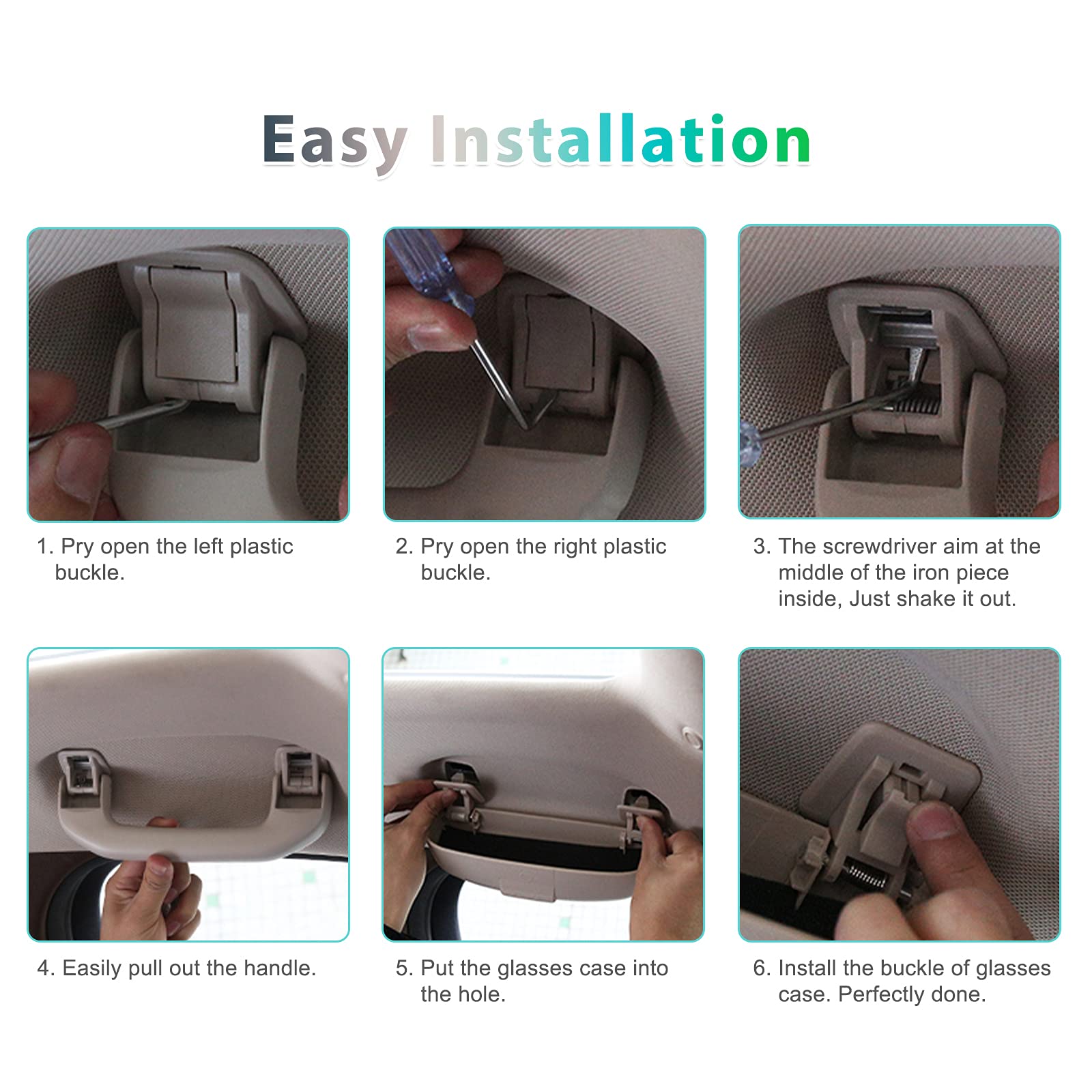 Easy Installation

1. Pry open the left plastic buckle.

2. Pry open the right plastic buckle.

3. The screwdriver aim at the middle of the iron piece inside, Just shake it out.

4. Easily pull out the handle.

5. Put the glasses case into the hole.

6. Install the buckle of glasses case. Perfectly done.