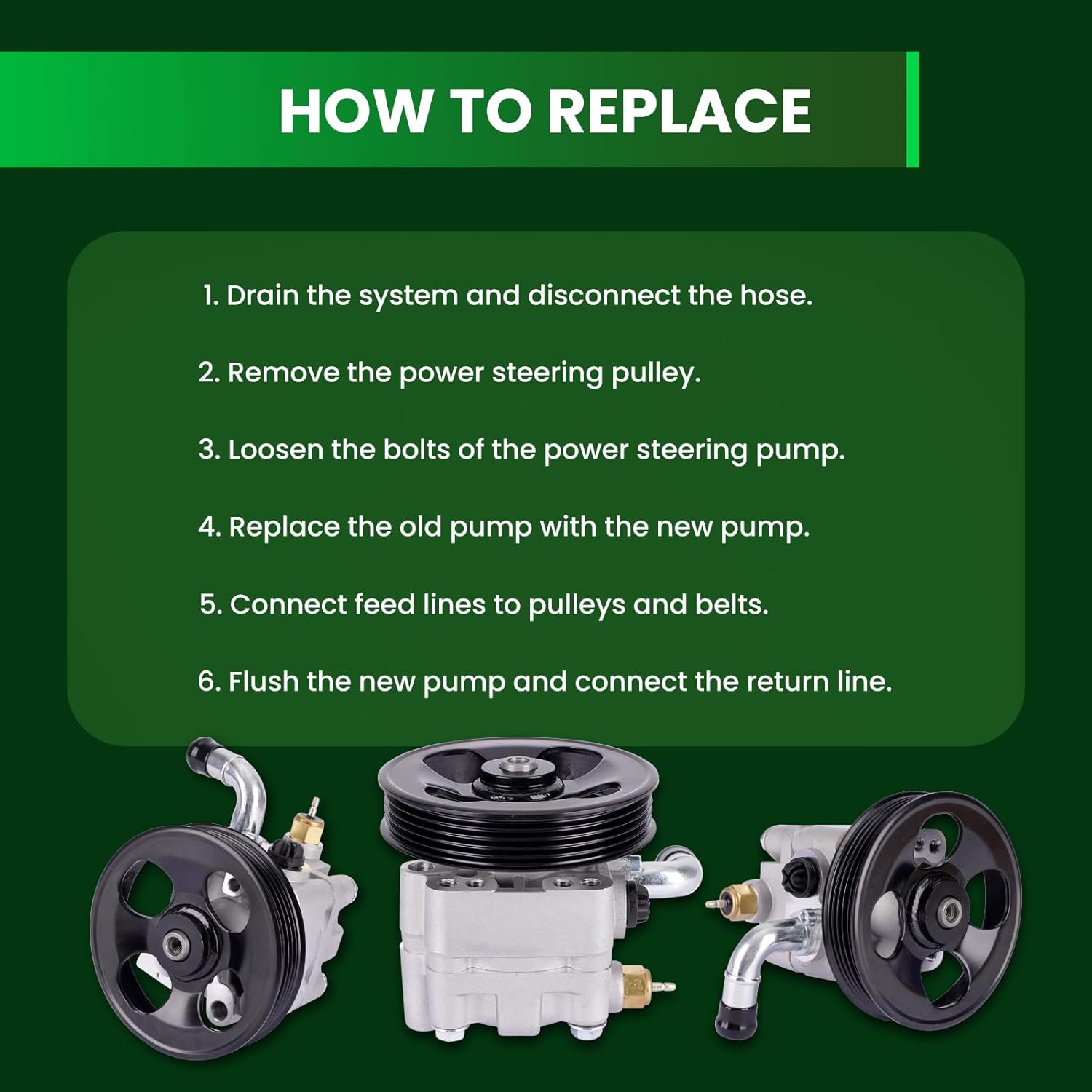 HOW TO REPLACE

1. Drain the system and disconnect the hose.

2. Remove the power steering pulley.

3. Loosen the bolts of the power steering pump.

4. Replace the old pump with the new pump.

5. Connect feed lines to pulleys and belts.

6. Flush the new pump and connect the return line.