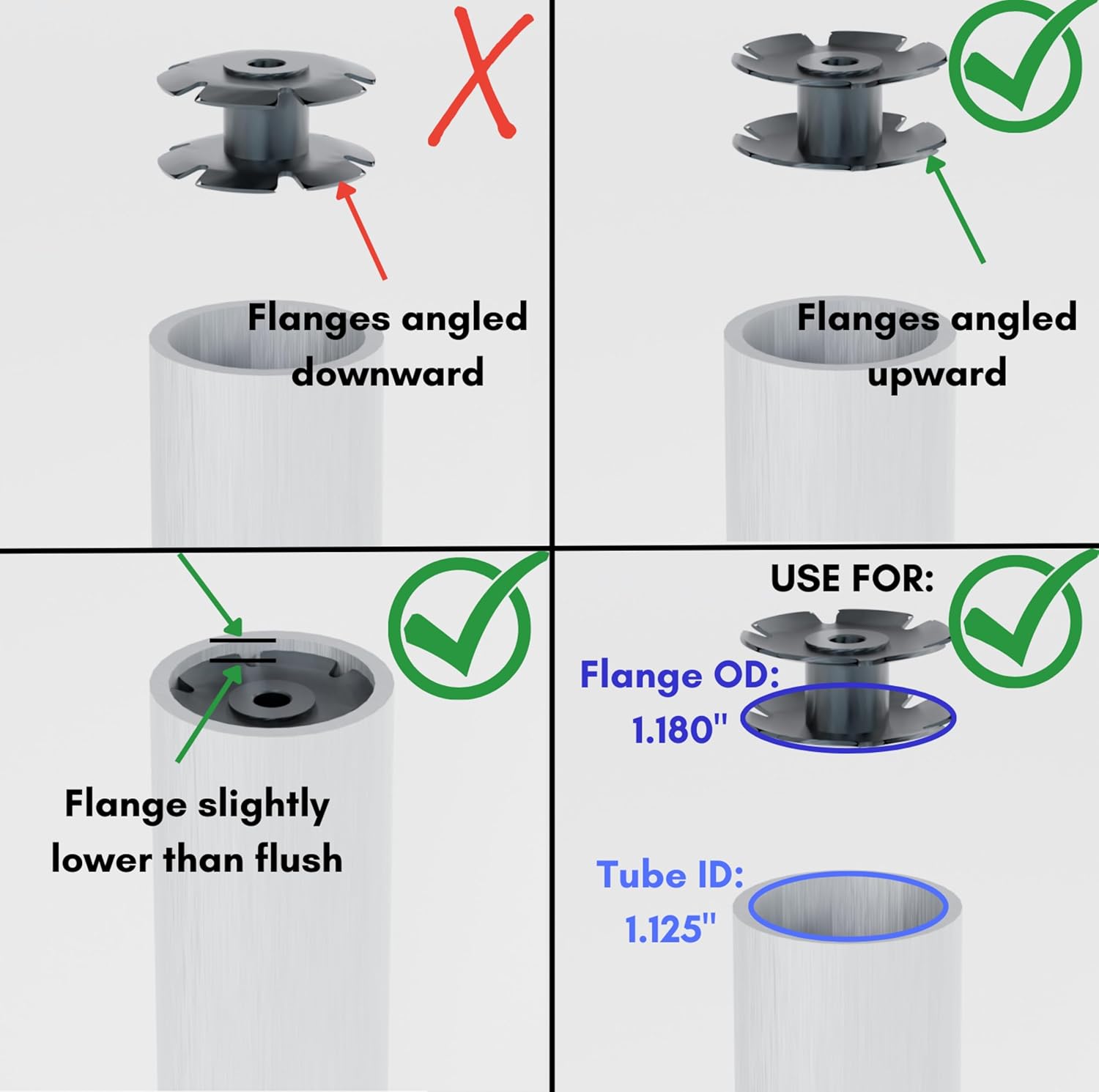 Flanges angled downward

Flanges angled upward

Flange slightly lower than flush

USE FOR:

Flange OD: 1.180"

Tube ID: 1.125"