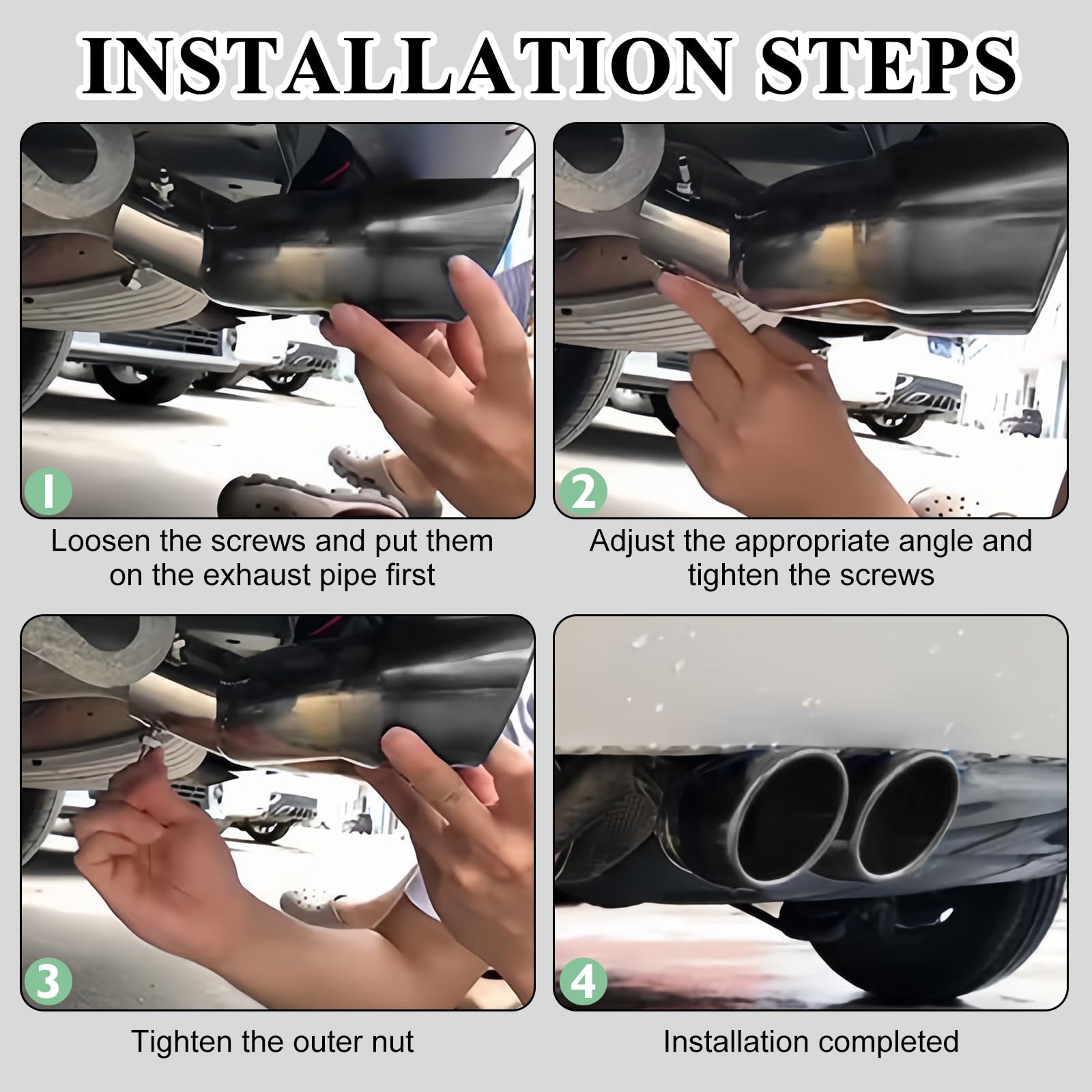 INSTALLATION STEPS

1

Loosen the screws and put them on the exhaust pipe first

2

Adjust the appropriate angle and tighten the screws

3

Tighten the outer nut

4

Installation completed